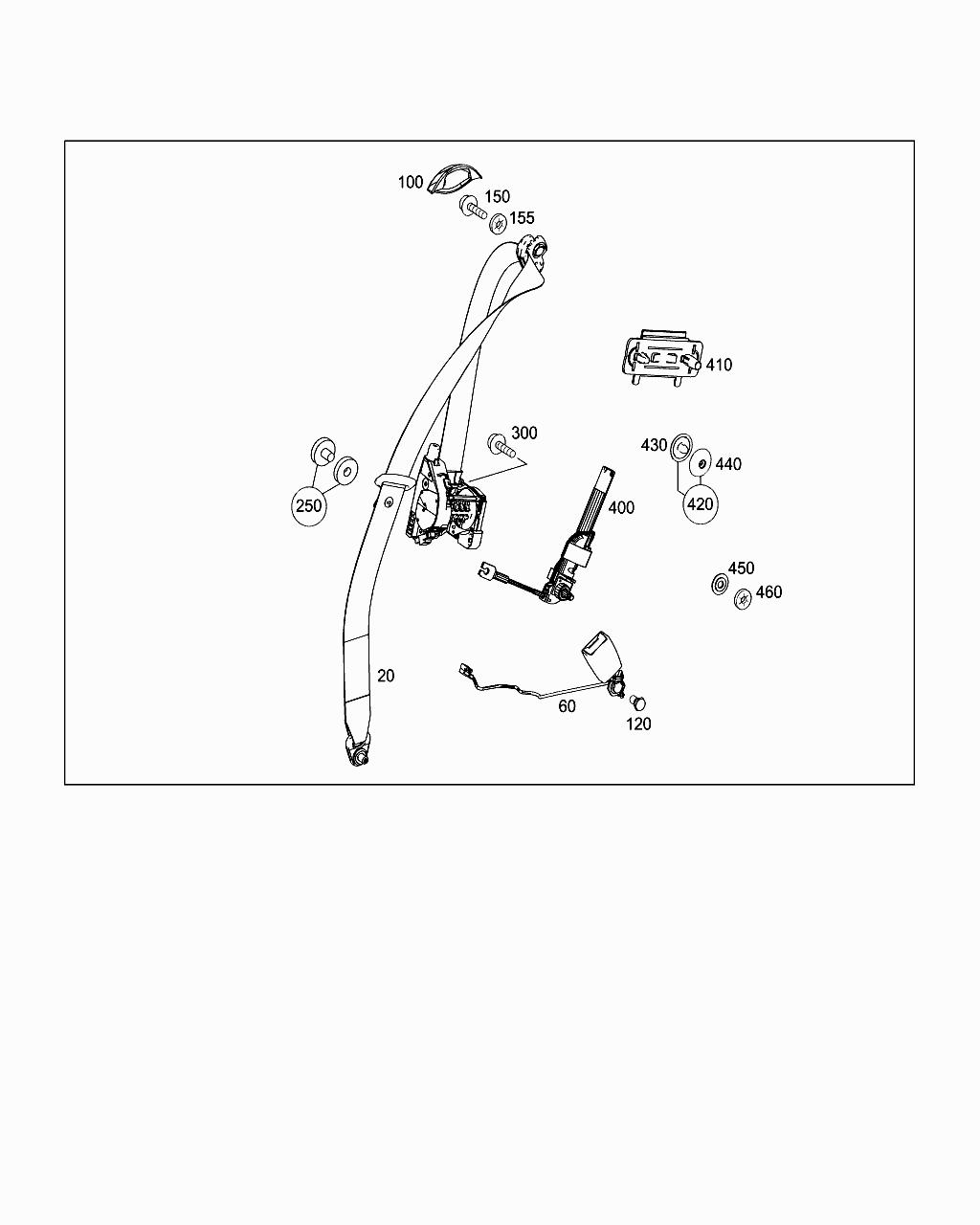 100
150
155
410
300
430
440
250
420
400
450
460
20
60
120