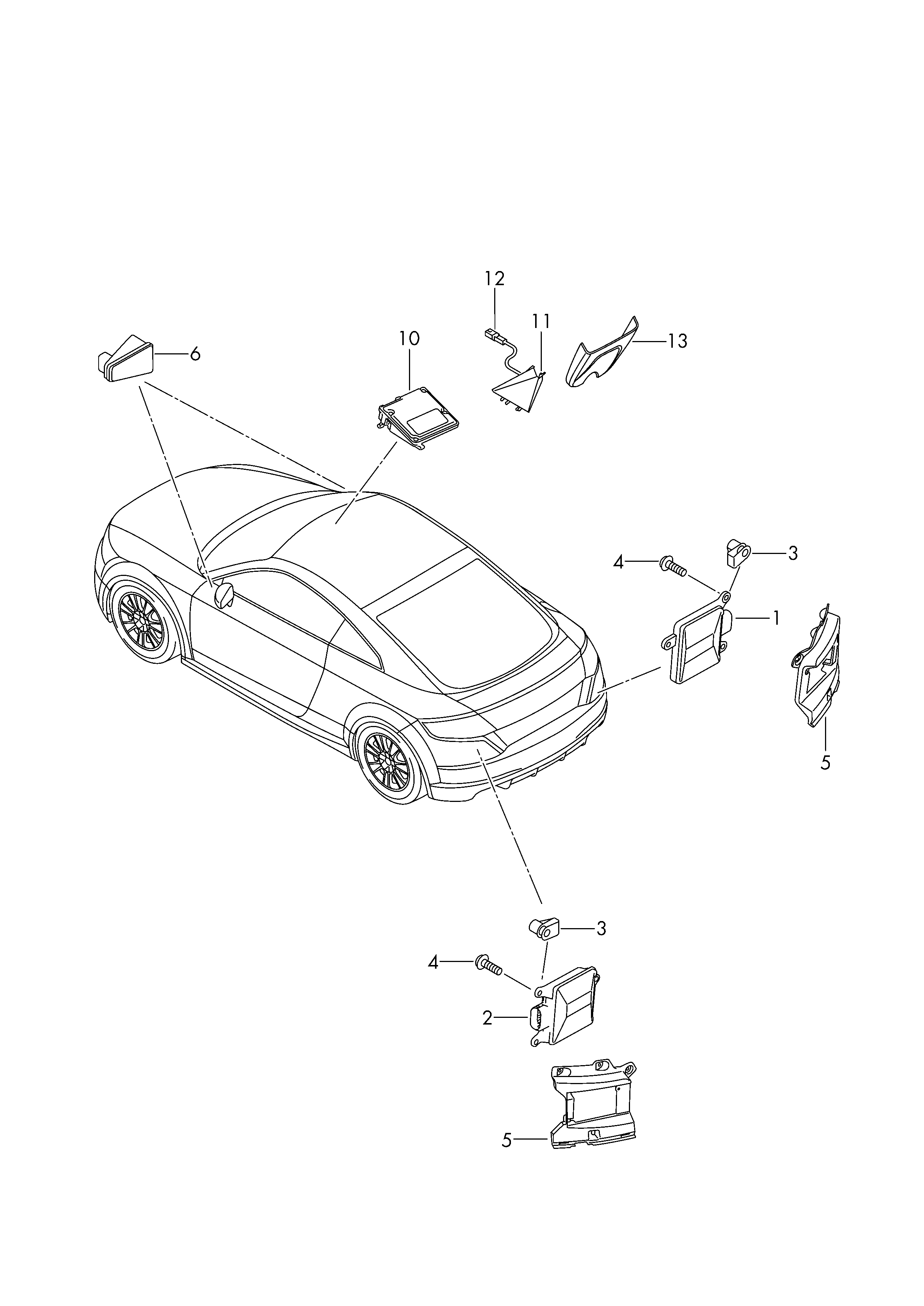 12
11
10
13
6
4
3
1
5
3
4
2
5