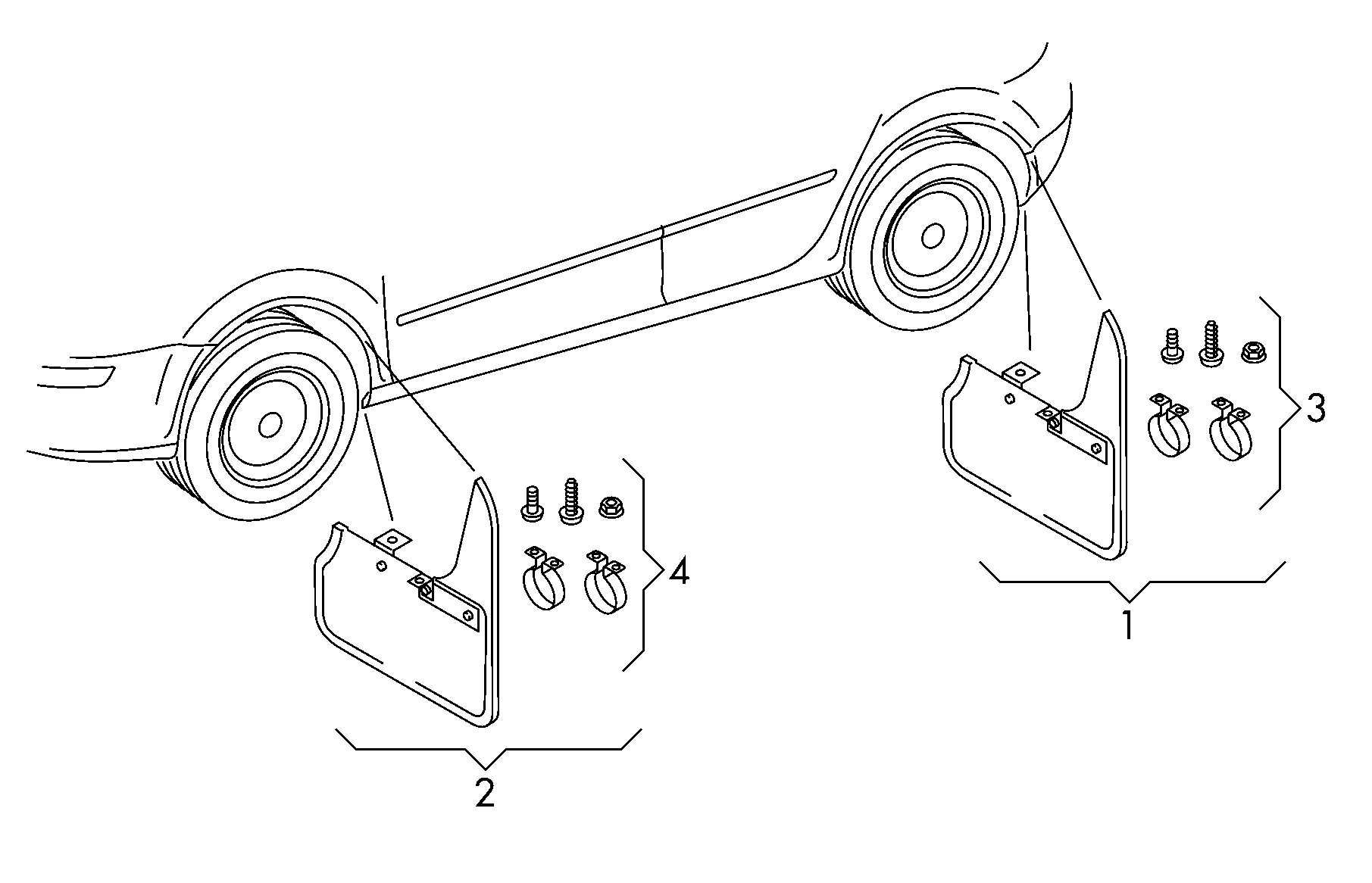 3
4
1
2