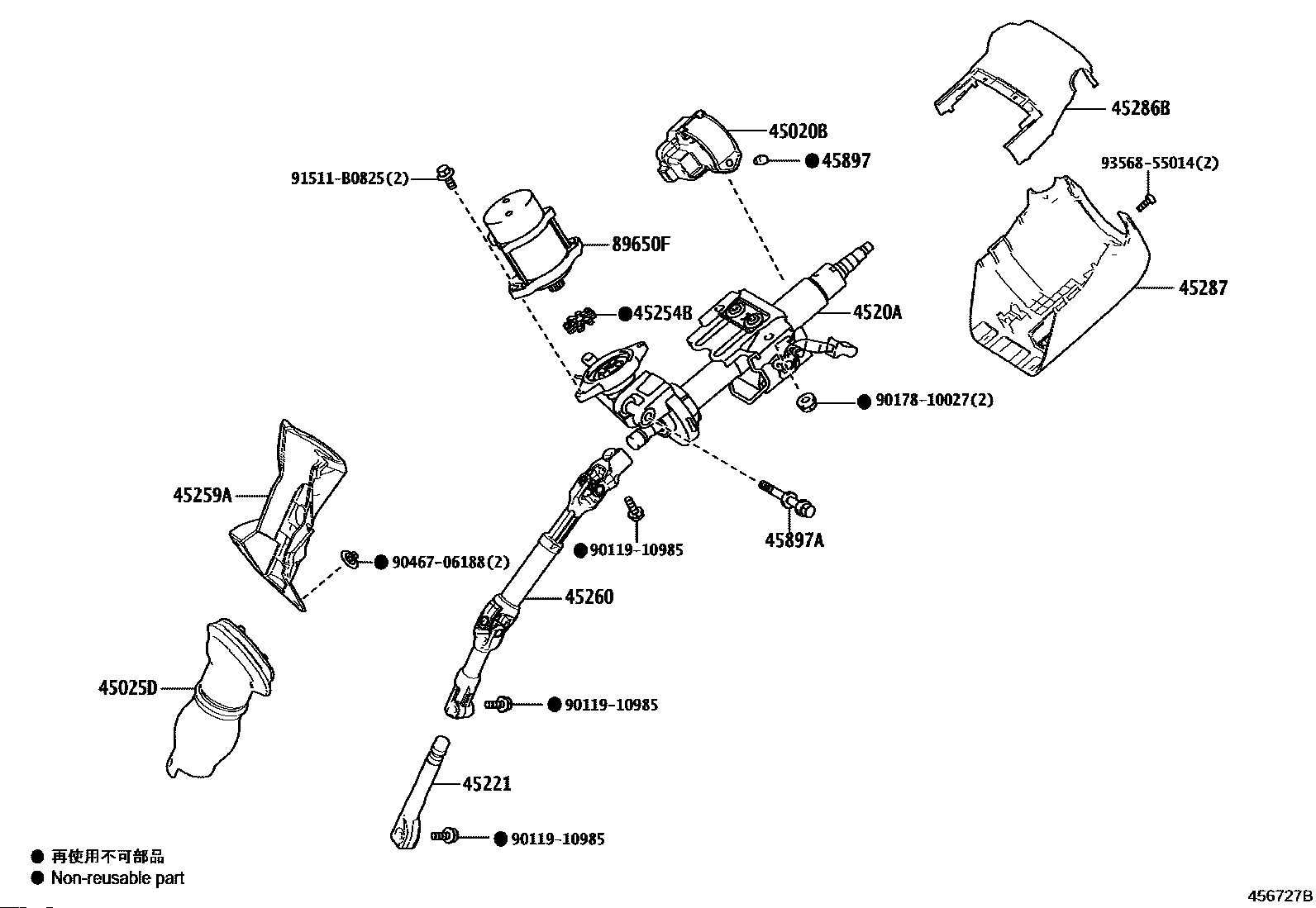 45286B

45020B

● 45897

93568-55014(2)

91511-B0825(2)

89650F

45287

● 45254B

4520A

● 90178-10027(2)

45259A

45897A

● 90119-10985

● 90467-06188(2)

45260

45025D

● 90119-10985

45221

● 90119-10985

● 再使用不可部品
● Non-reusable part

456727B