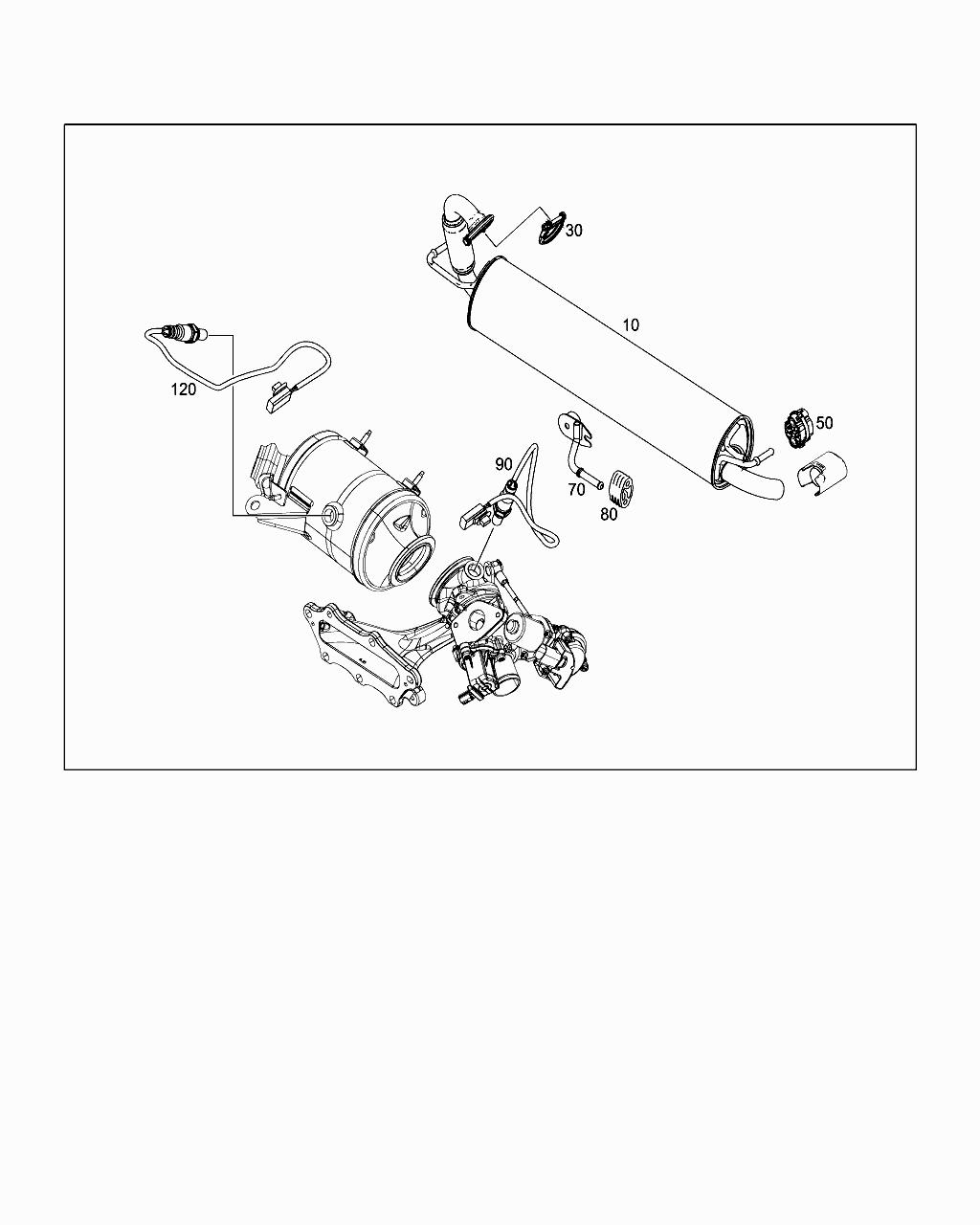 30
10
120
50
90
70
80