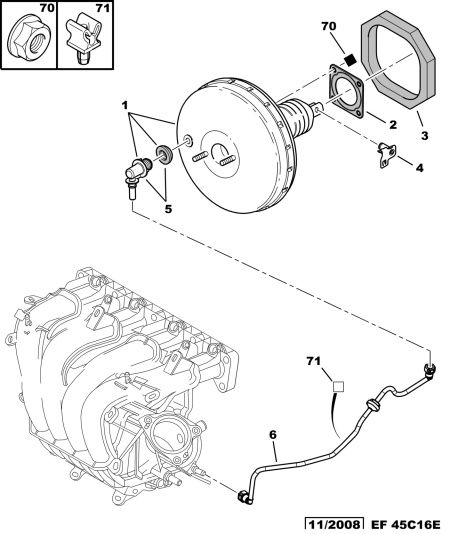 70
71
70
1
2
3
4
5
71
6
11/2008 EF 45C16E