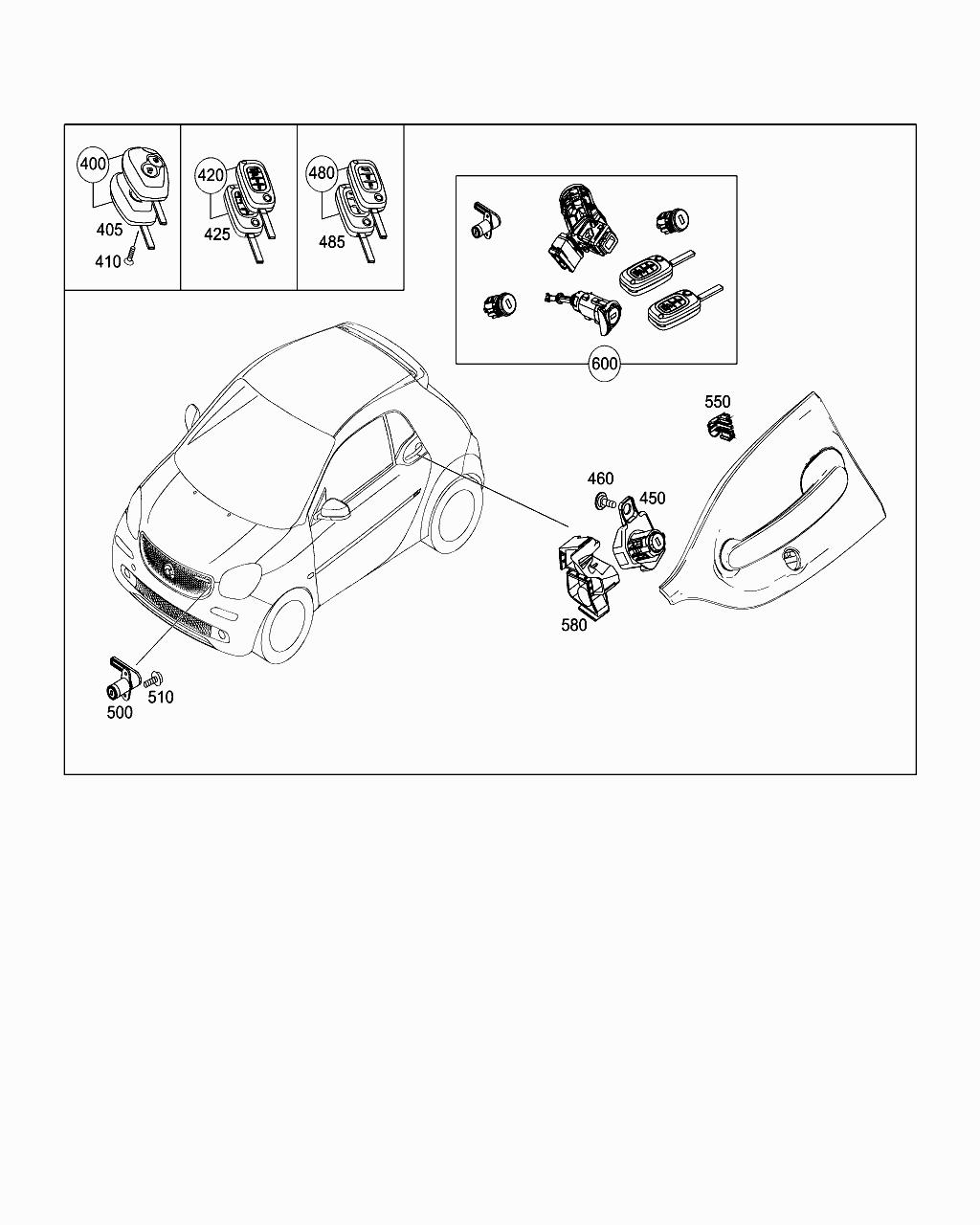 400
405
410
420
425
480
485
600
550
460
450
580
500
510