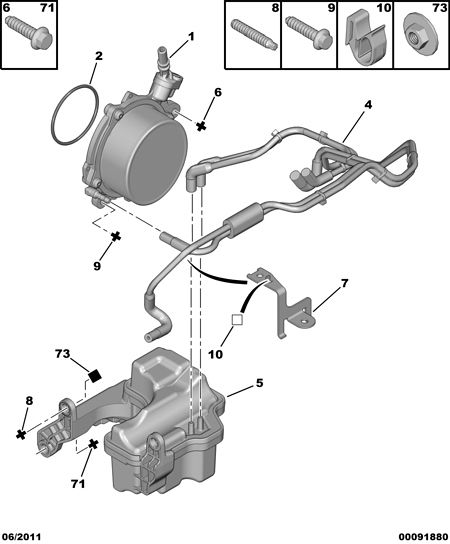 6 71

8 9 10 73

1
2
6
4
9
7
10
73
5
8
71

06/2011
00091880