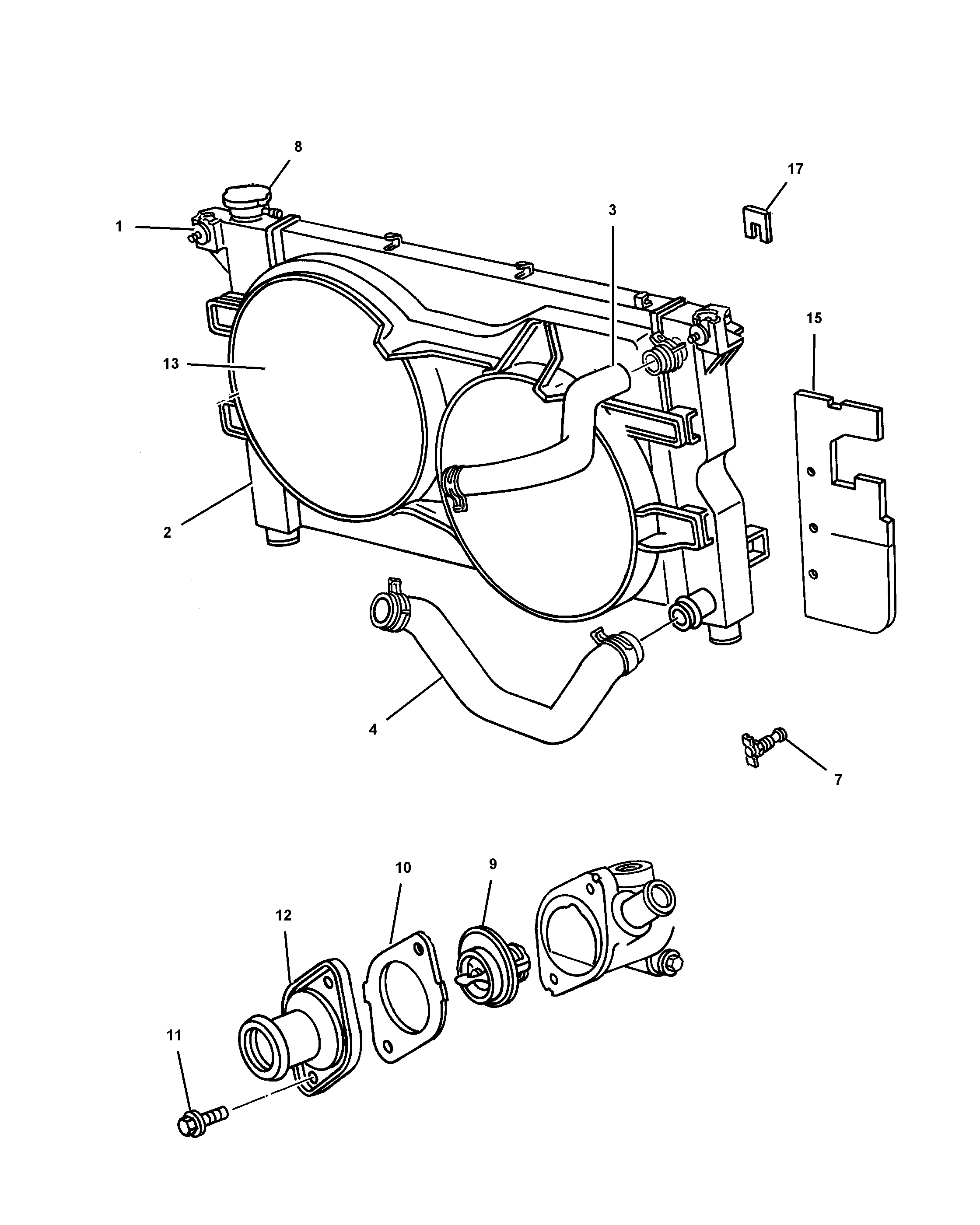 8
17
1
3
15
13
2
4
7
10
9
12
11