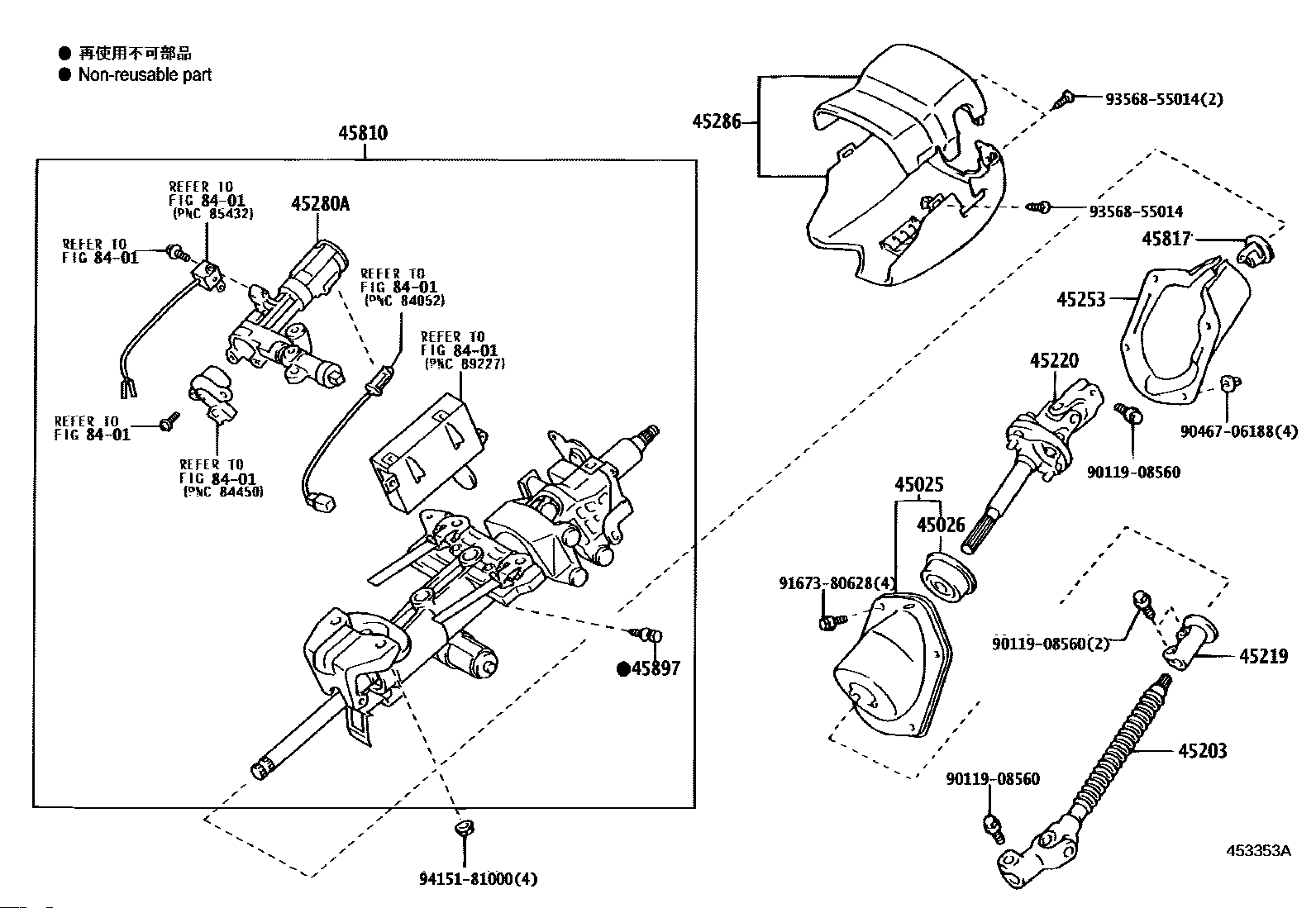 ● 再使用不可部品
● Non-reusable part

45810

REFER TO
FIG 84-01
(PNC 85432)

45280A

REFER TO
FIG 84-01

REFER TO
FIG 84-01
(PNC 84052)

REFER TO
FIG 84-01
(PNC 89227)

REFER TO
FIG 84-01

REFER TO
FIG 84-01
(PNC 84450)

●45897

94151-81000(4)

45286

93568-55014(2)

93568-55014

45817

45253

45220

90467-06188(4)

90119-08560

45025

45026

91673-80628(4)

90119-08560(2)

45219

45203

90119-08560

453353A