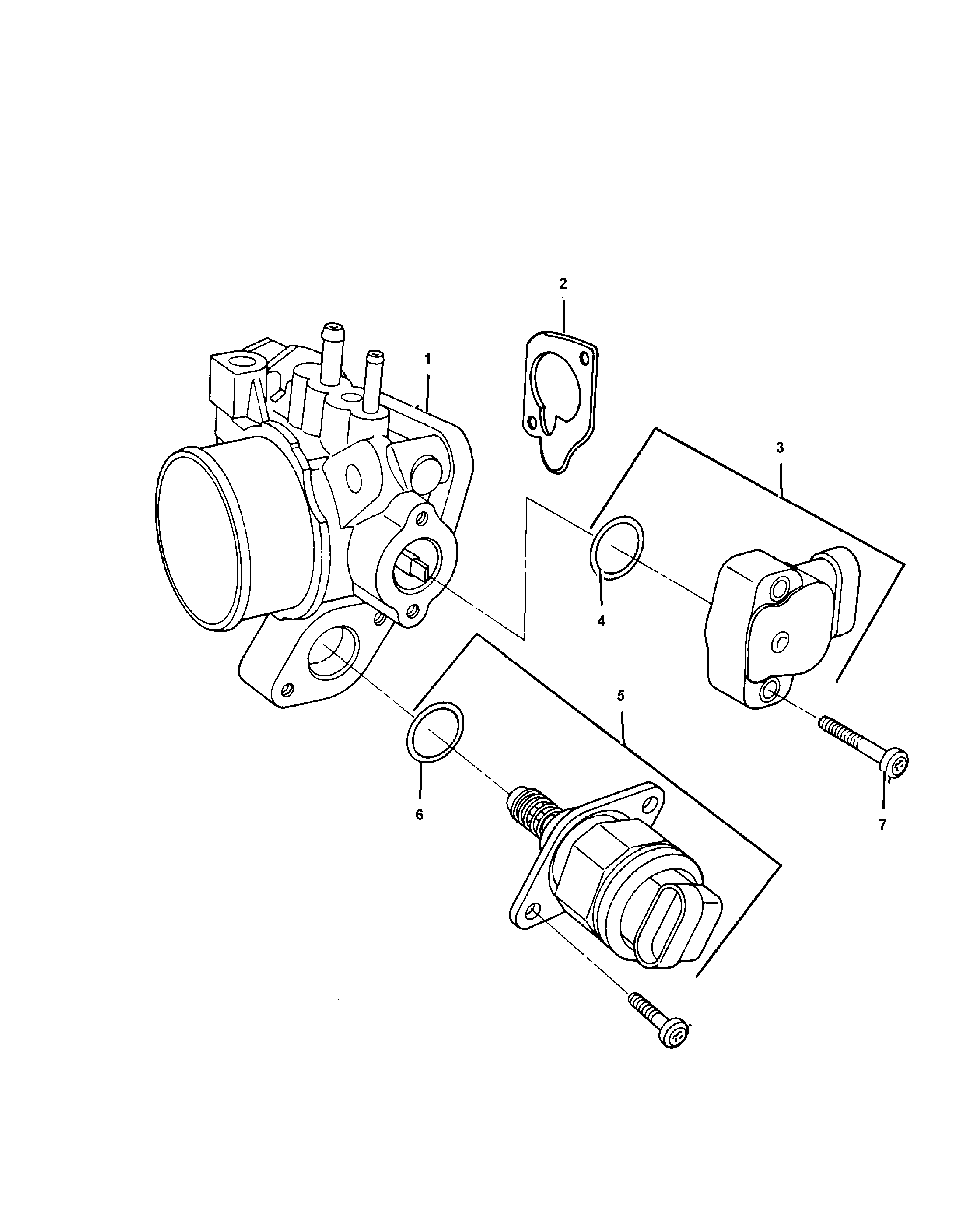 2
1
3
4
5
6
7