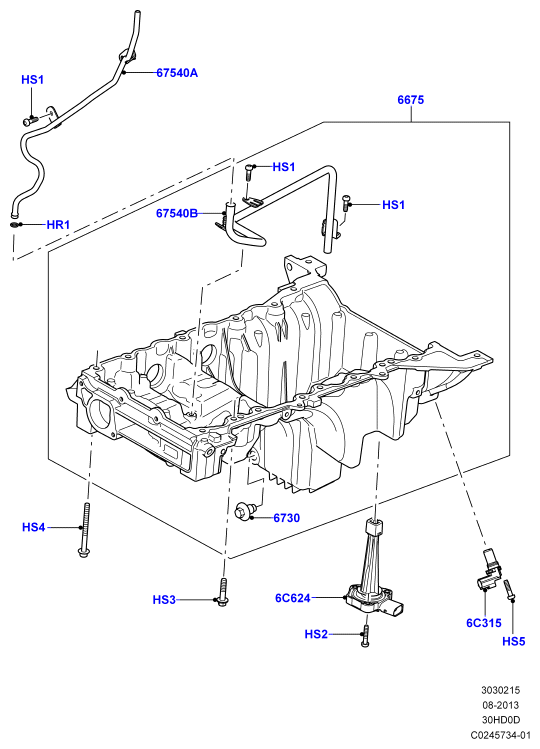 HS1
67540A
6675
HS1
HS1
67540B
HR1
HS4
6730
HS3
6C624
HS2
6C315
HS5

3030215
08-2013
30HD0D
C0245734-01