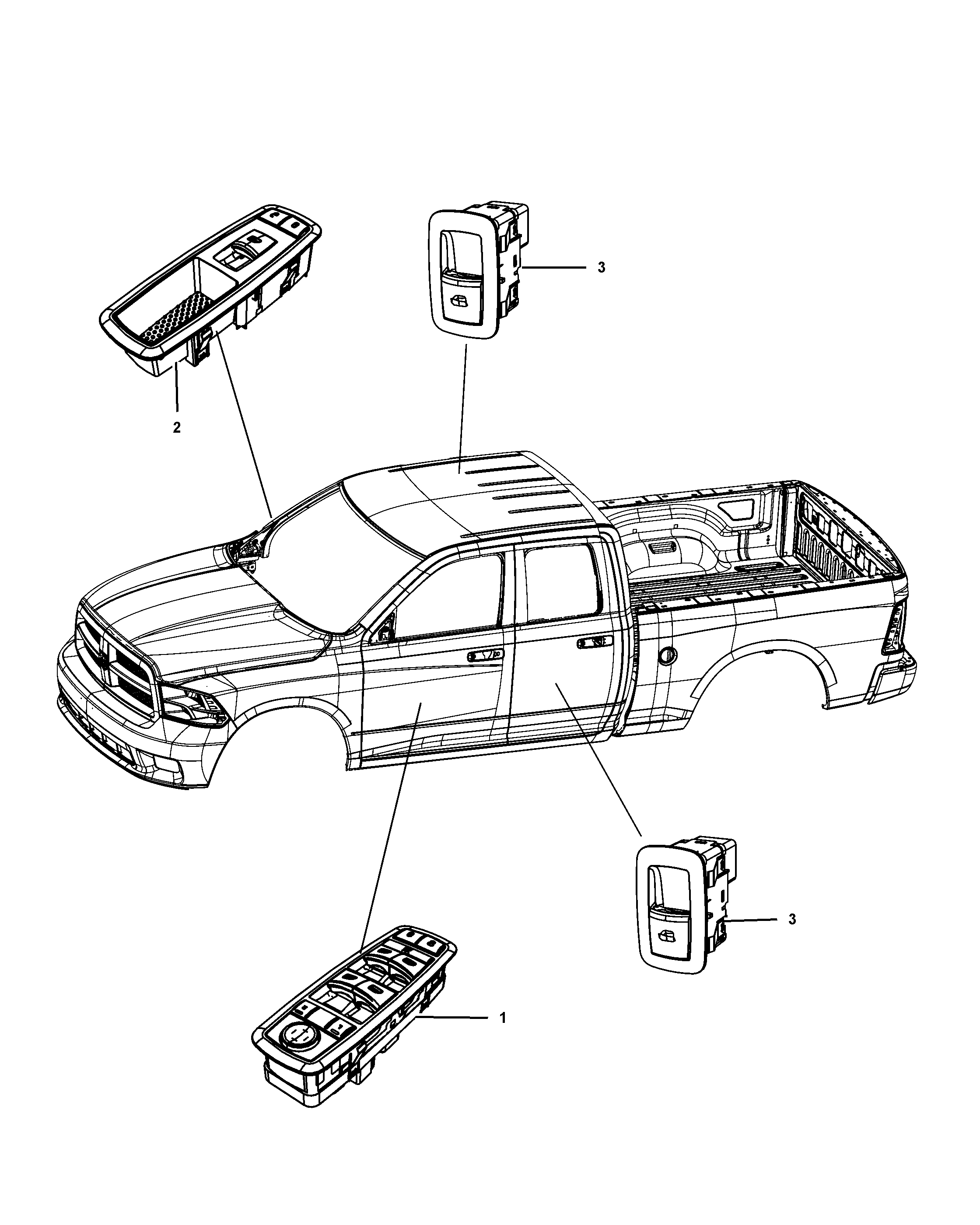 3

2

3

1