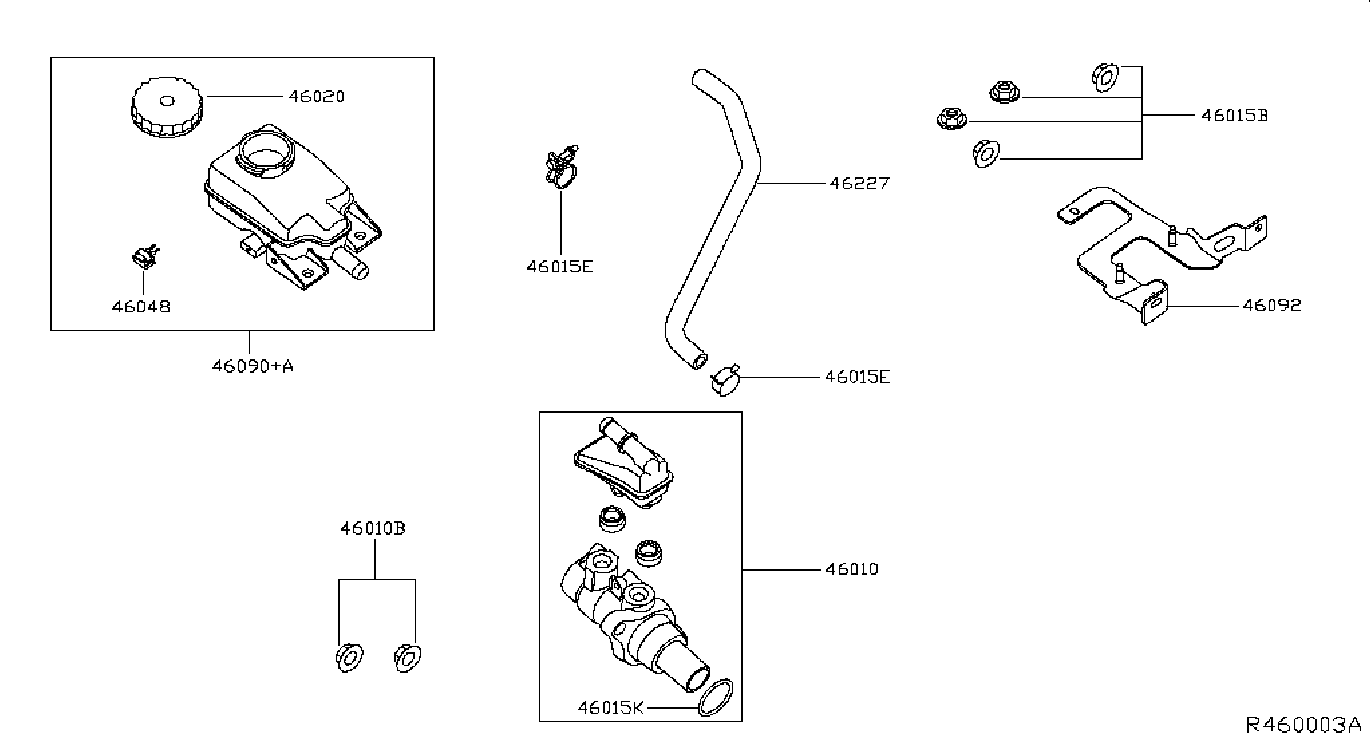 46020
46048
46090+A
46015E
46227
46015E
46015B
46092
46010B
46010
46015K
R460003A