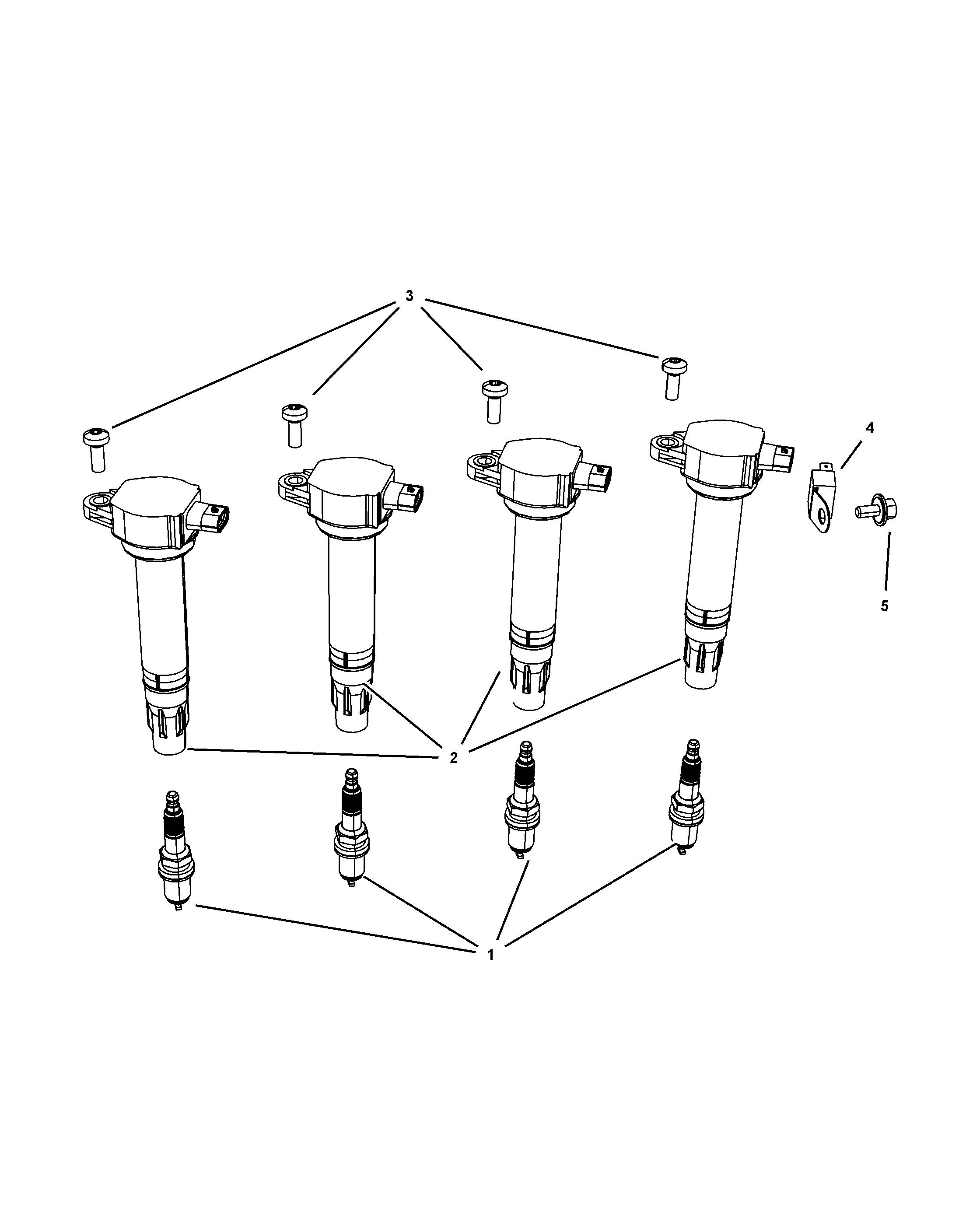 3
4
5
2
1