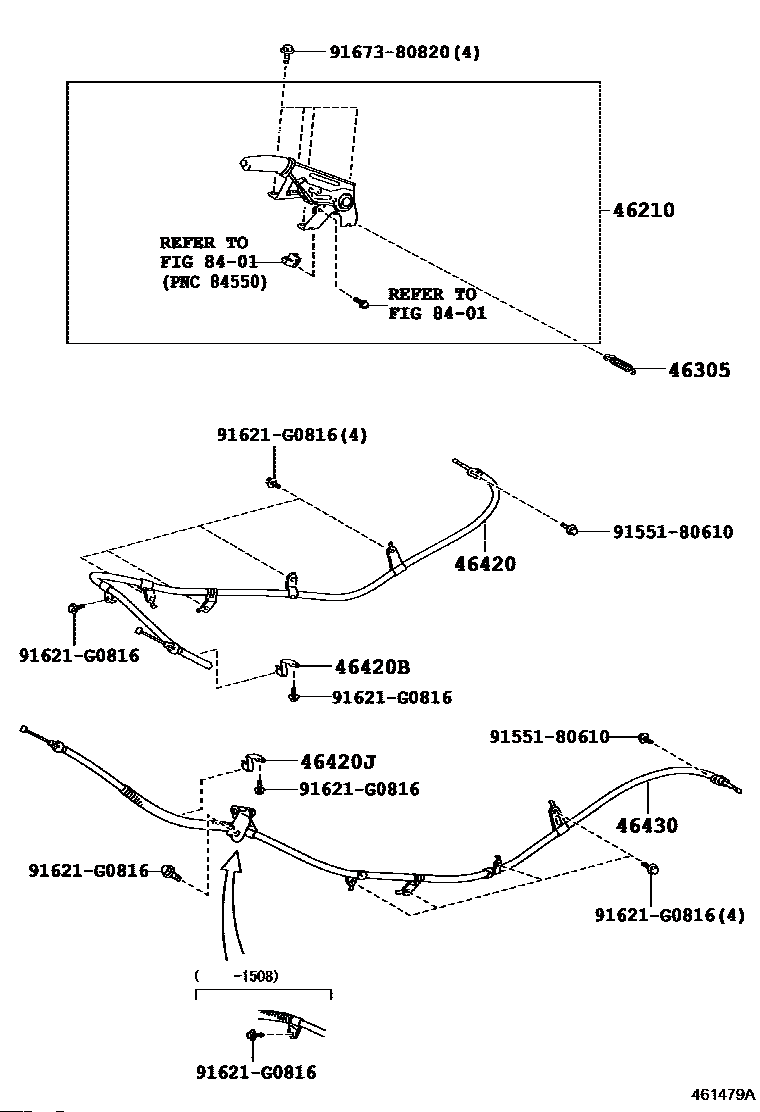 91673-80820(4)

46210

REFER TO
FIG 84-01
(PNC 84550)

REFER TO
FIG 84-01

46305

91621-G0816(4)

91551-80610

46420

91621-G0816

46420B

91621-G0816

91551-80610

46420J

91621-G0816

46430

91621-G0816

91621-G0816(4)

( -1508)

91621-G0816

461479A