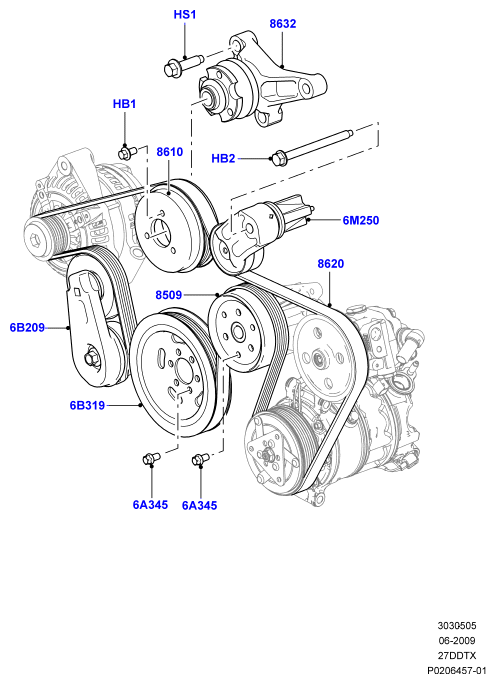 HS1
8632
HB1
8610
HB2
6M250
8620
8509
6B209
6B319
6A345
6A345

3030505
06-2009
27DDTX
P0206457-01