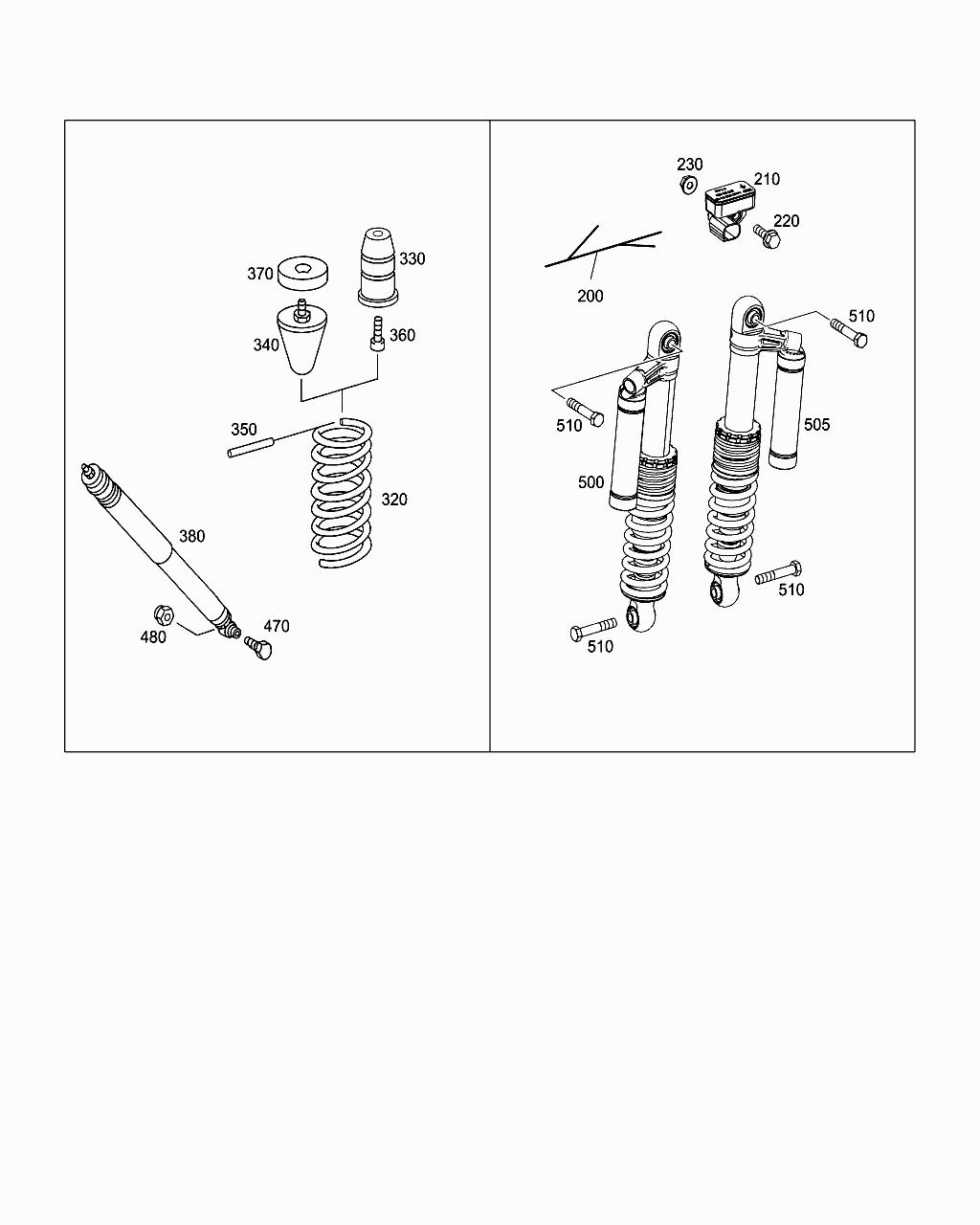 370
330
340
360
350
320
380
480
470

230
210
220
200
510
510
505
500
510
510