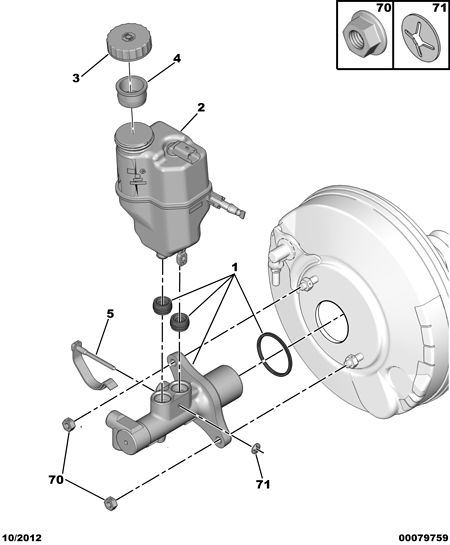 70
71
3
4
2
1
5
70
71
10/2012
00079759