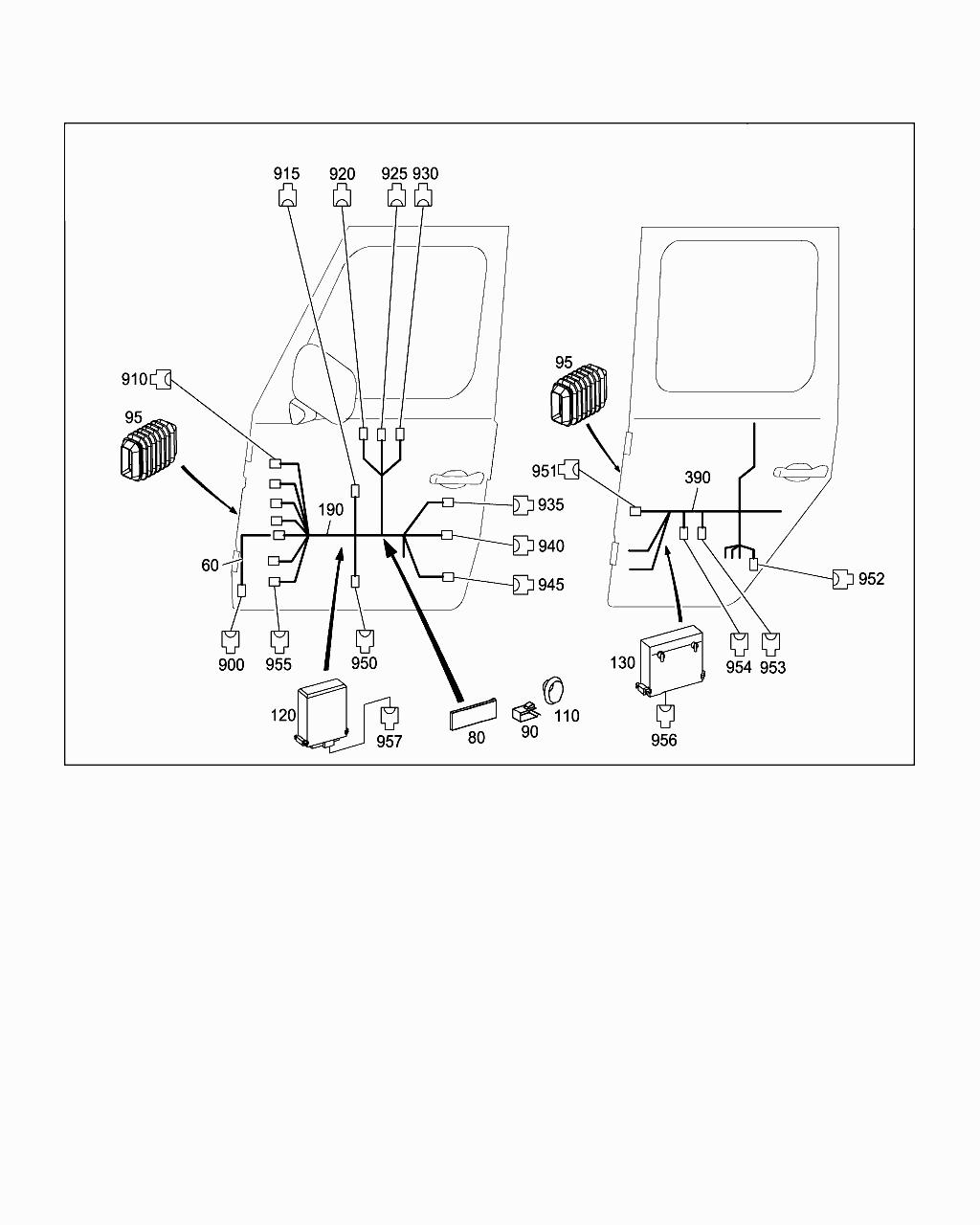 915 920 925 930

910

95

190

935

940

945

60

900 955 950

120

957

80

90

110

95

951

390

952

954 953

130

956