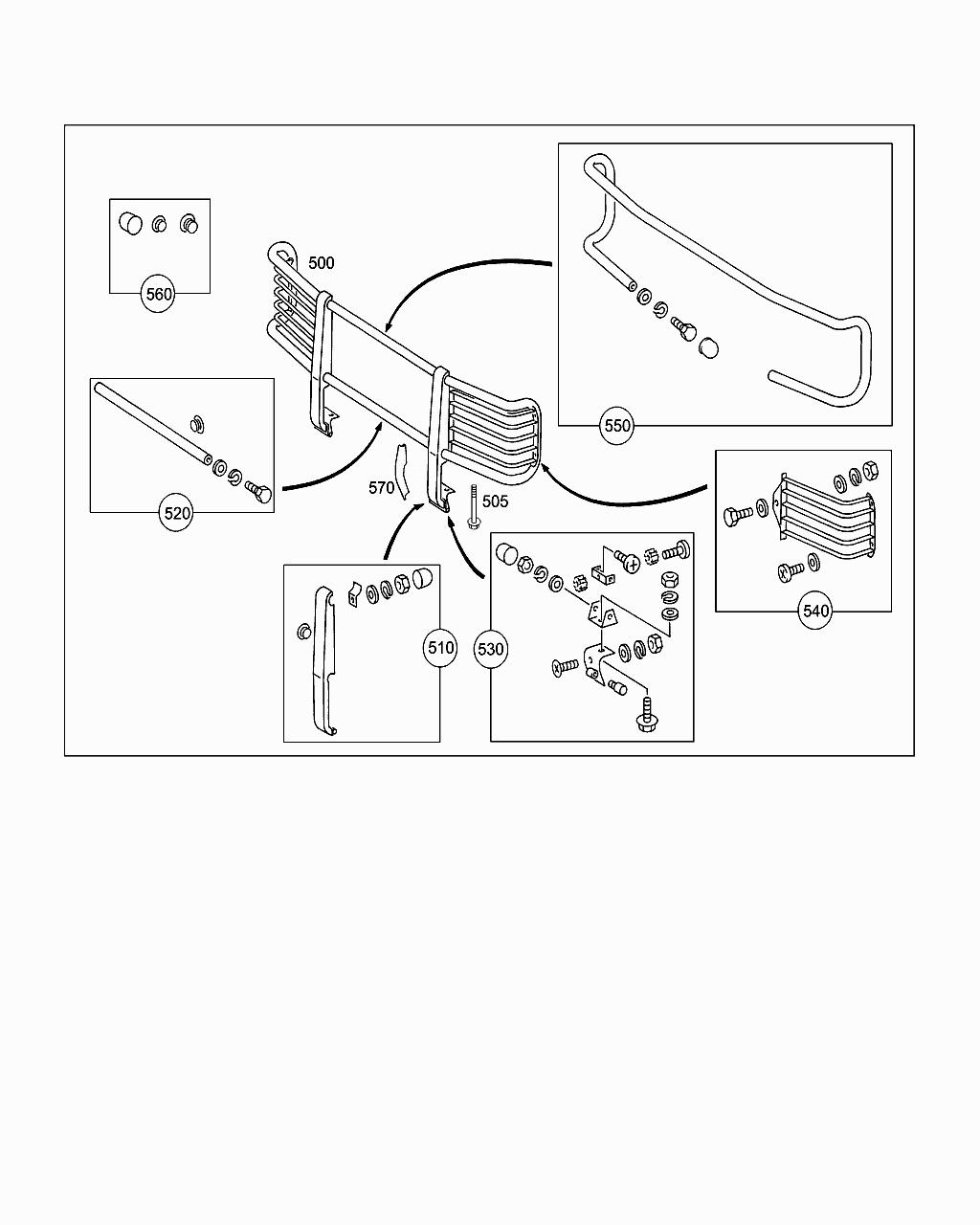 560
500
550
520
570
505
540
510
530