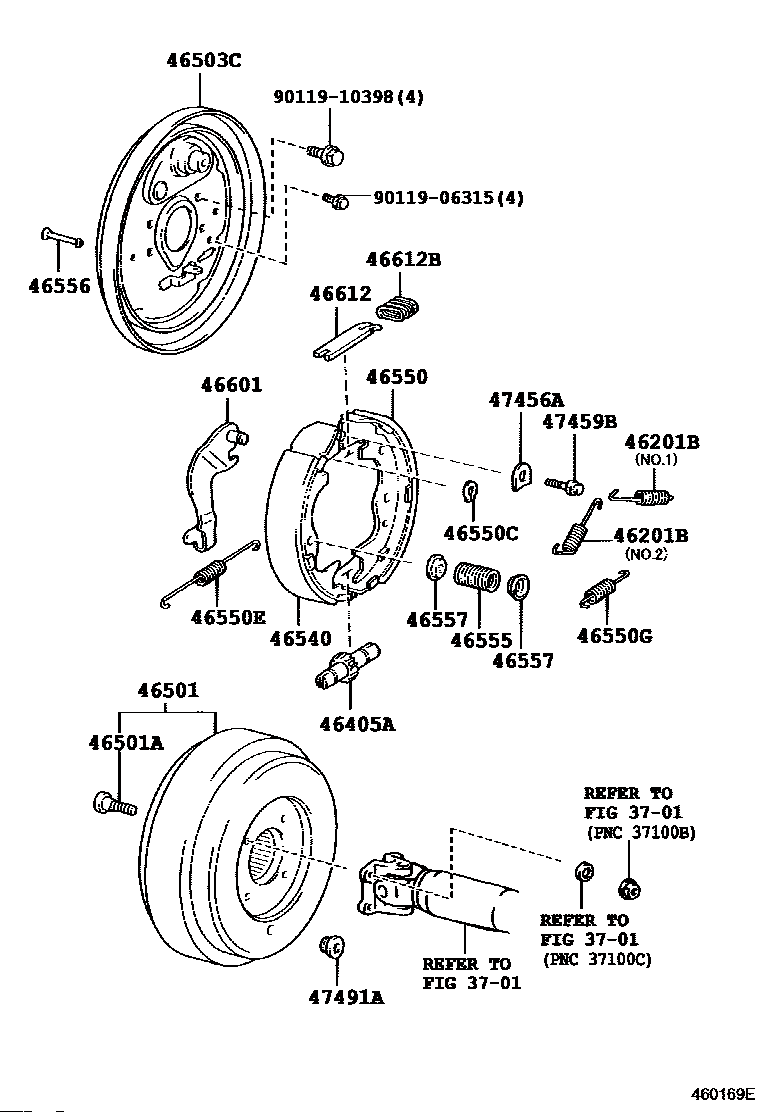 46503C

90119-10398(4)

90119-06315(4)

46556

46612B

46612

46601

46550

47456A

47459B

46201B
(NO.1)

46550C

46201B
(NO.2)

46550E

46540

46557

46555

46557

46550G

46405A

46501

46501A

REFER TO
FIG 37-01
(PNC 37100B)

REFER TO
FIG 37-01
(PNC 37100C)

REFER TO
FIG 37-01

47491A

460169E