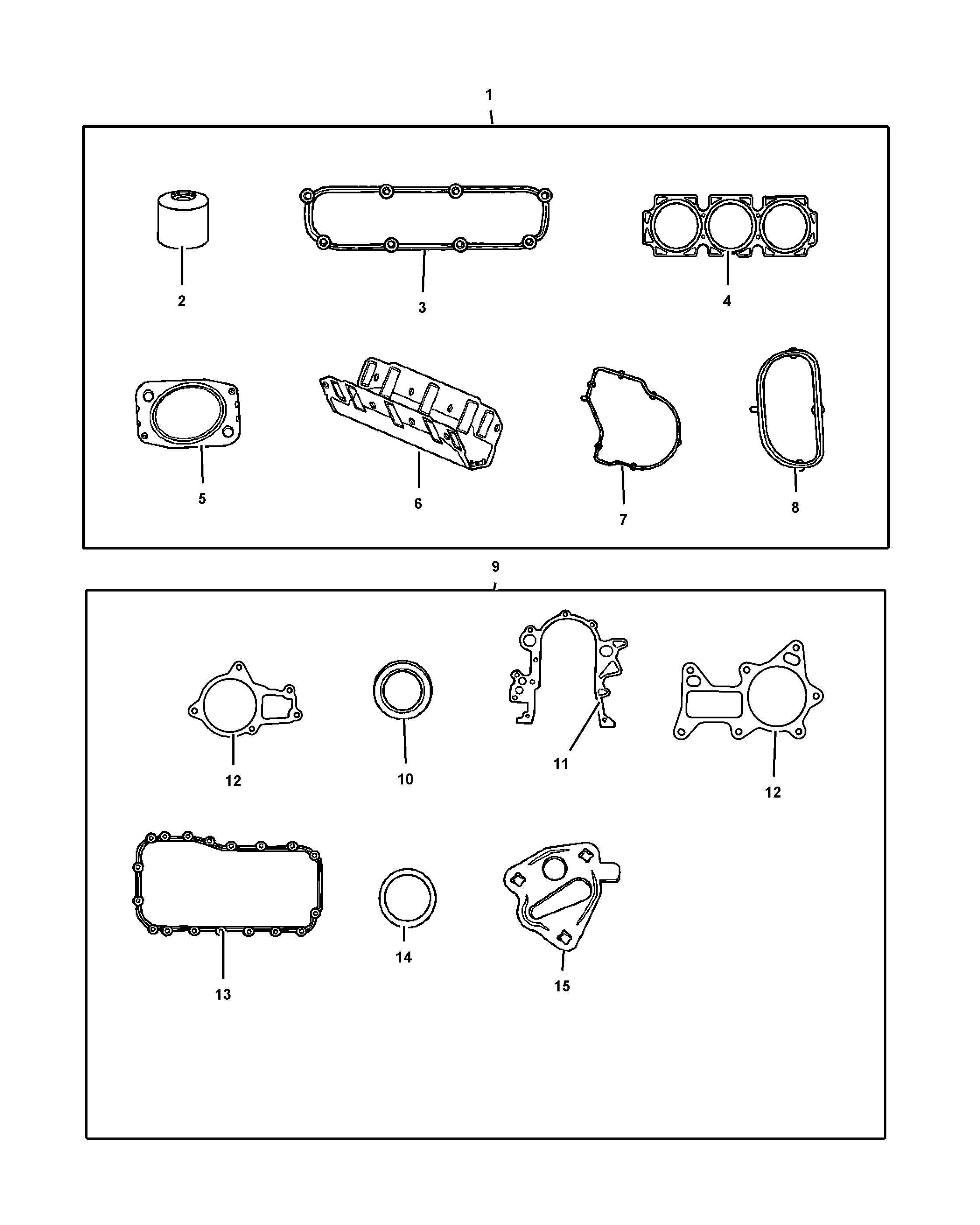 1

2

3

4

5

6

7

8

9

12

10

11

12

13

14

15