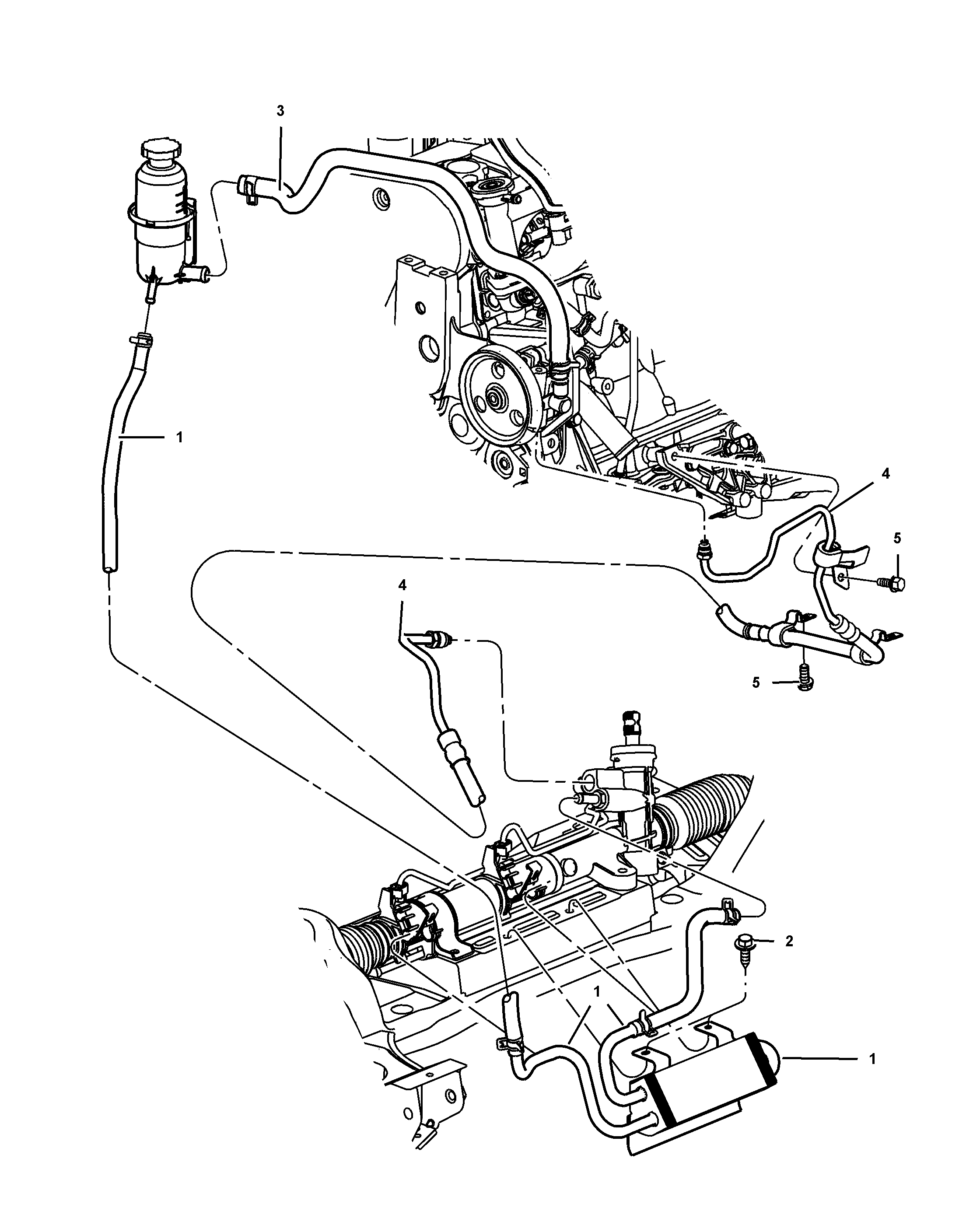 3
1
4
5
4
5
2
1
1