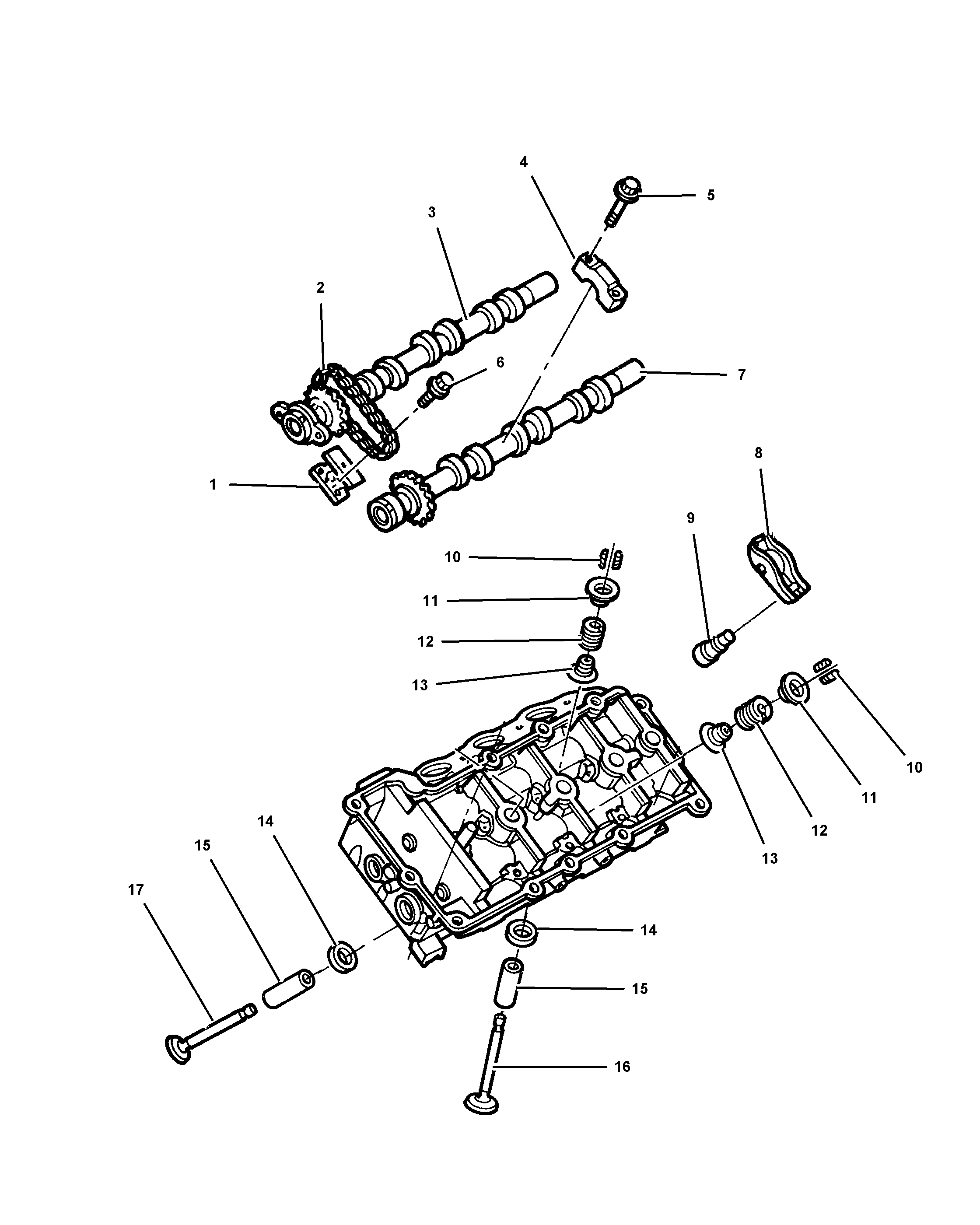 4
5
3
2
6
7
1
8
9
10
11
12
13
10
11
12
13
14
15
17
14
15
16