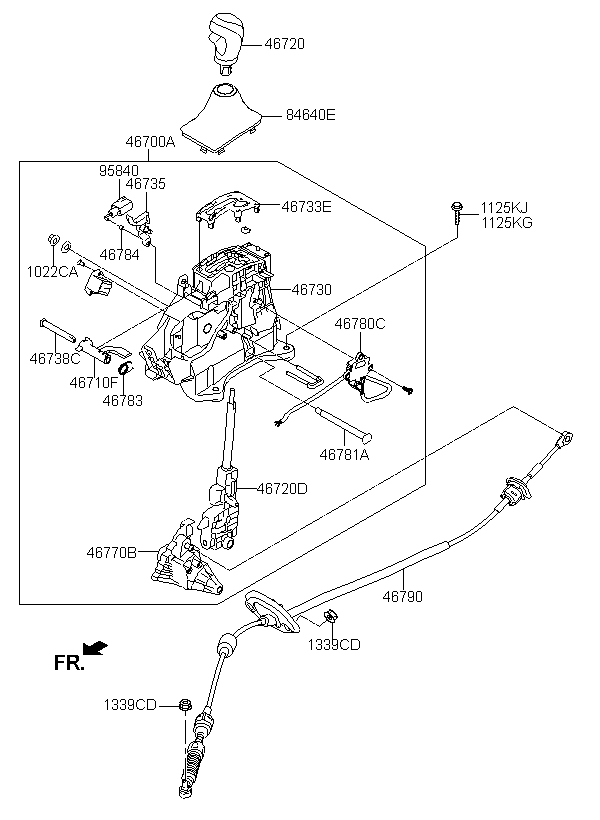 46720
84640E
46700A
95840
46735
46733E
1125KJ
1125KG
46784
1022CA
46730
46780C
46738C
46710F
46783
46781A
46720D
46770B
46790
1339CD
FR.
1339CD