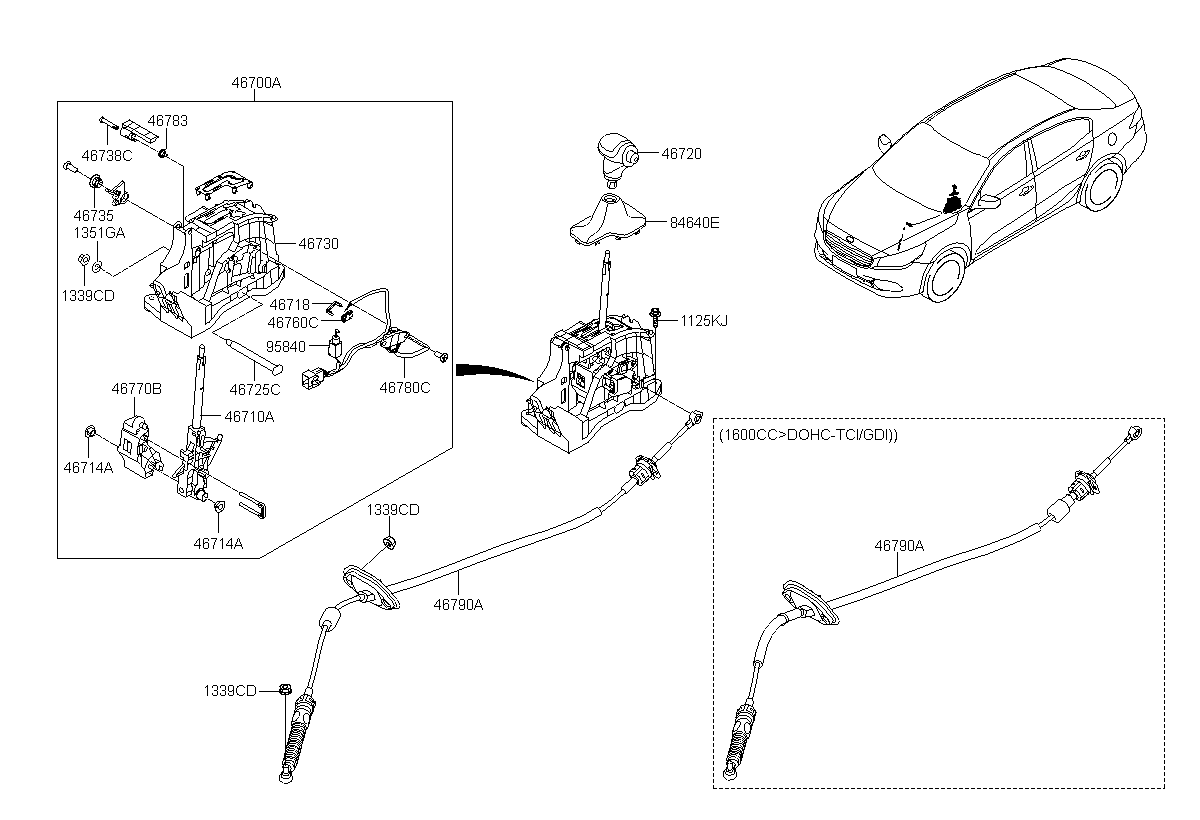 46700A
46783
46738C
46735
1351GA
1339CD
46730
46718
46760C
95840
46725C
46780C
46770B
46710A
46714A
46714A
46720
84640E
1125KJ
1339CD
46790A
1339CD
(1600CC>DOHC-TCI/GDI))
46790A