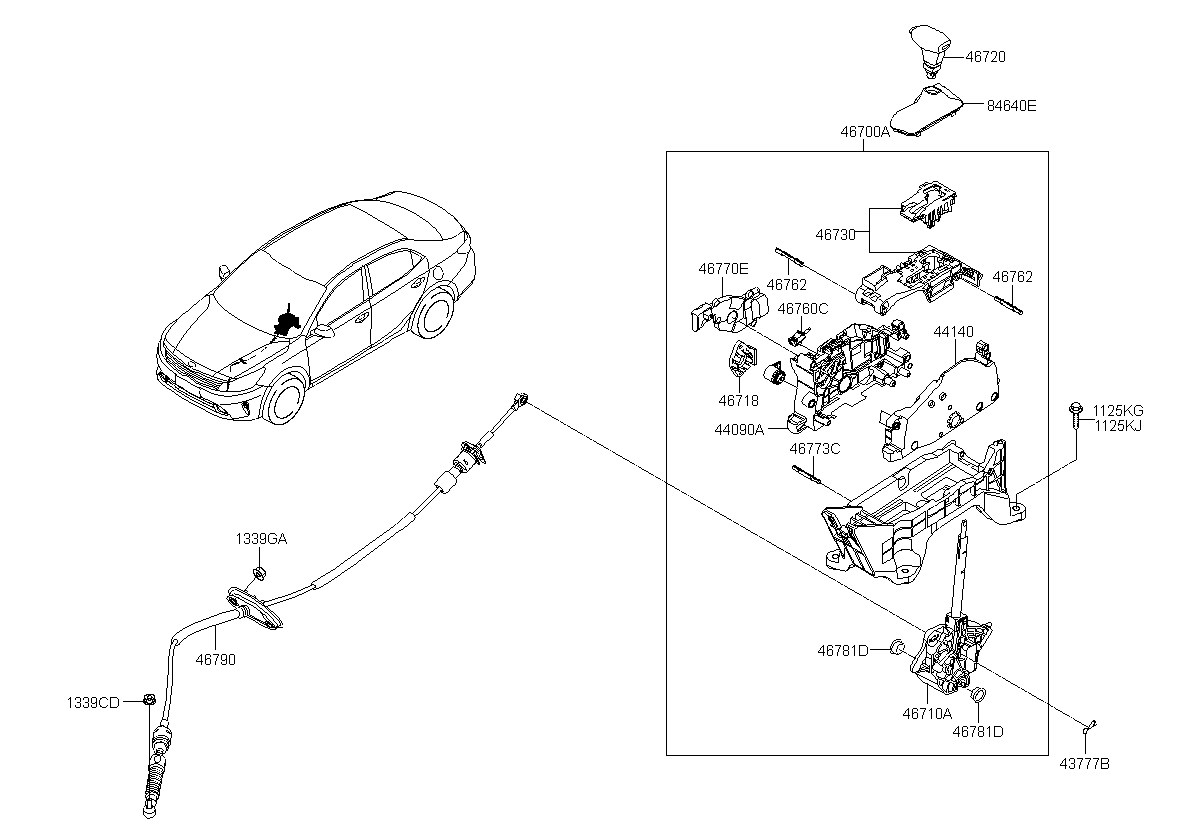 46720
84640E
46700A
46730
46770E
46762
46762
46760C
44140
46718
44090A
46773C
1125KG
1125KJ
1339GA
46790
1339CD
46781D
46710A
46781D
43777B