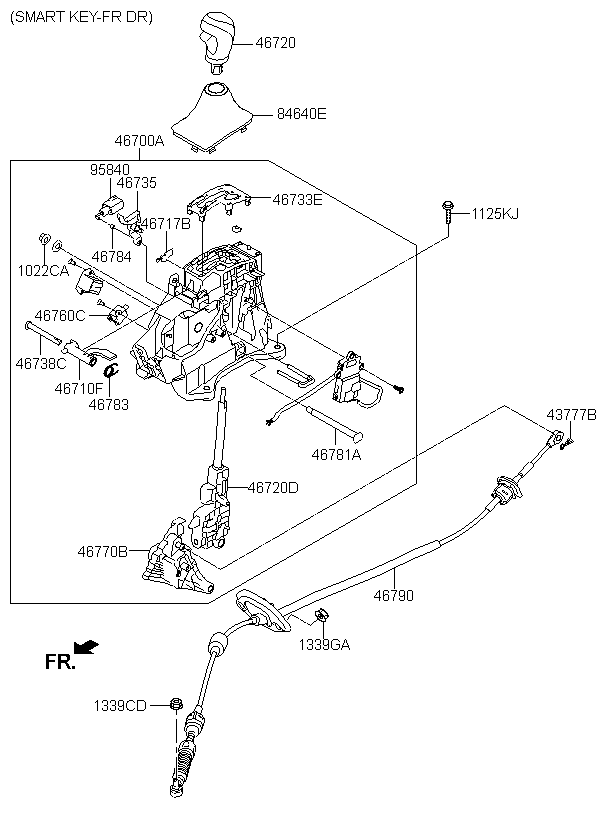 (SMART KEY-FR DR)

46720

84640E

46700A

95840
46735

46733E

1125KJ

46717B

46784

1022CA

46760C

46738C

46710F

46783

46781A

43777B

46720D

46770B

46790

1339GA

FR.

1339CD