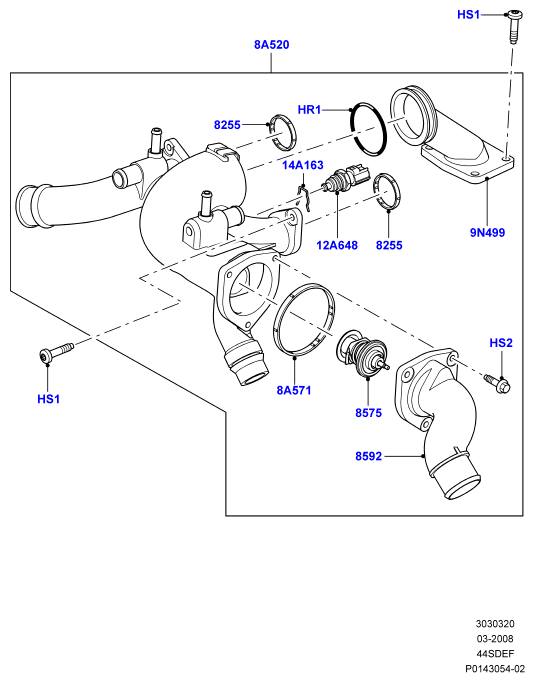 HS1

8A520

HR1

8255

14A163

9N499

12A648

8255

HS2

HS1

8A571

8575

8592

3030320
03-2008
44SDEF
P0143054-02