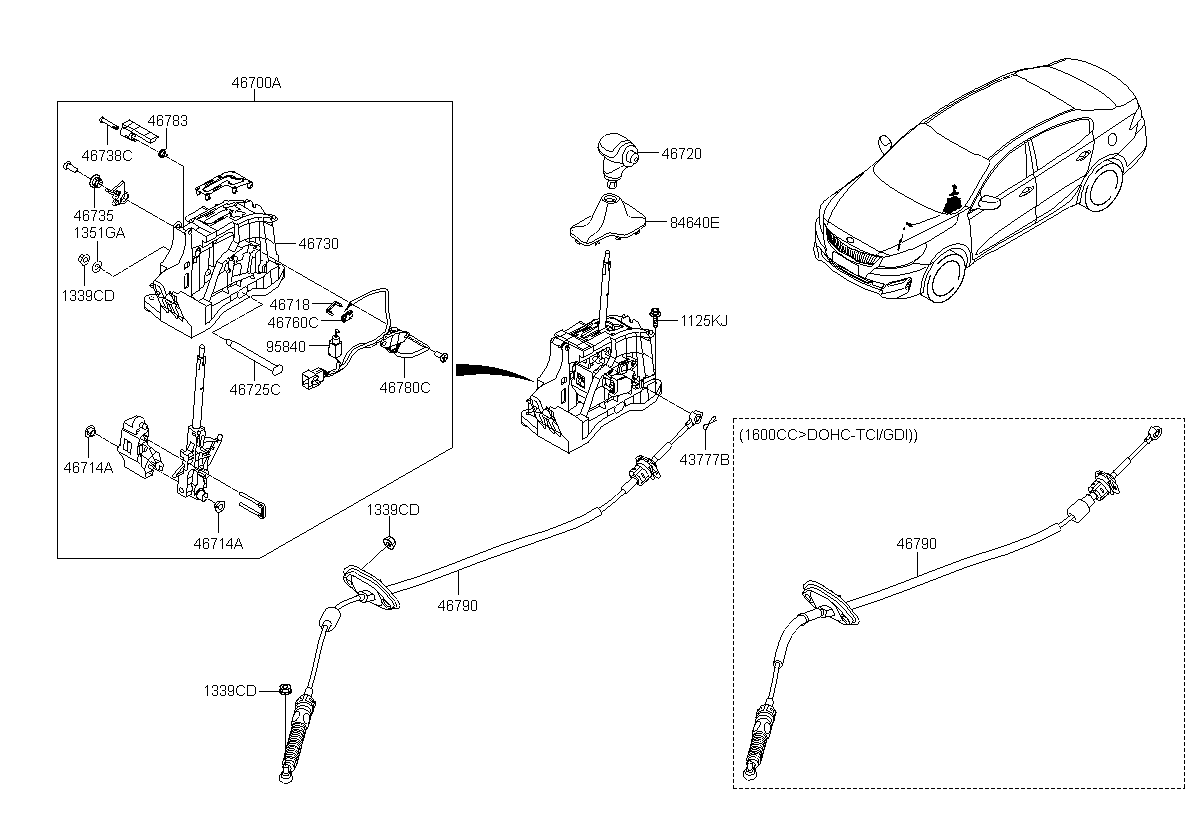 46700A

46783

46738C

46735

1351GA

1339CD

46730

46718

46760C

95840

46725C

46780C

46714A

46714A

46720

84640E

1125KJ

43777B

1339CD

46790

1339CD

(1600CC>DOHC-TCI/GDI))

46790