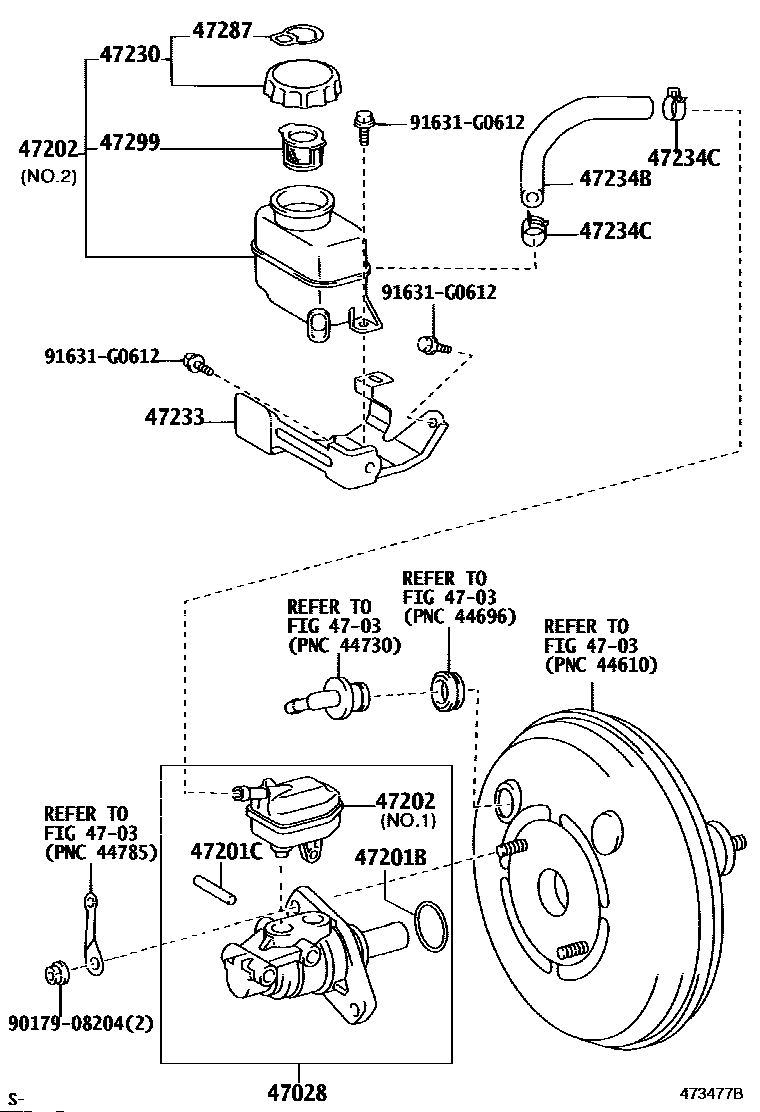 47287
47230
47299
47202
(NO.2)
91631-G0612
47234C
47234B
47234C
91631-G0612
91631-G0612
47233

REFER TO
FIG 47-03
(PNC 44696)

REFER TO
FIG 47-03
(PNC 44730)

REFER TO
FIG 47-03
(PNC 44610)

47202
(NO.1)

REFER TO
FIG 47-03
(PNC 44785)

47201C
47201B
90179-08204(2)
47028
S-
473477B