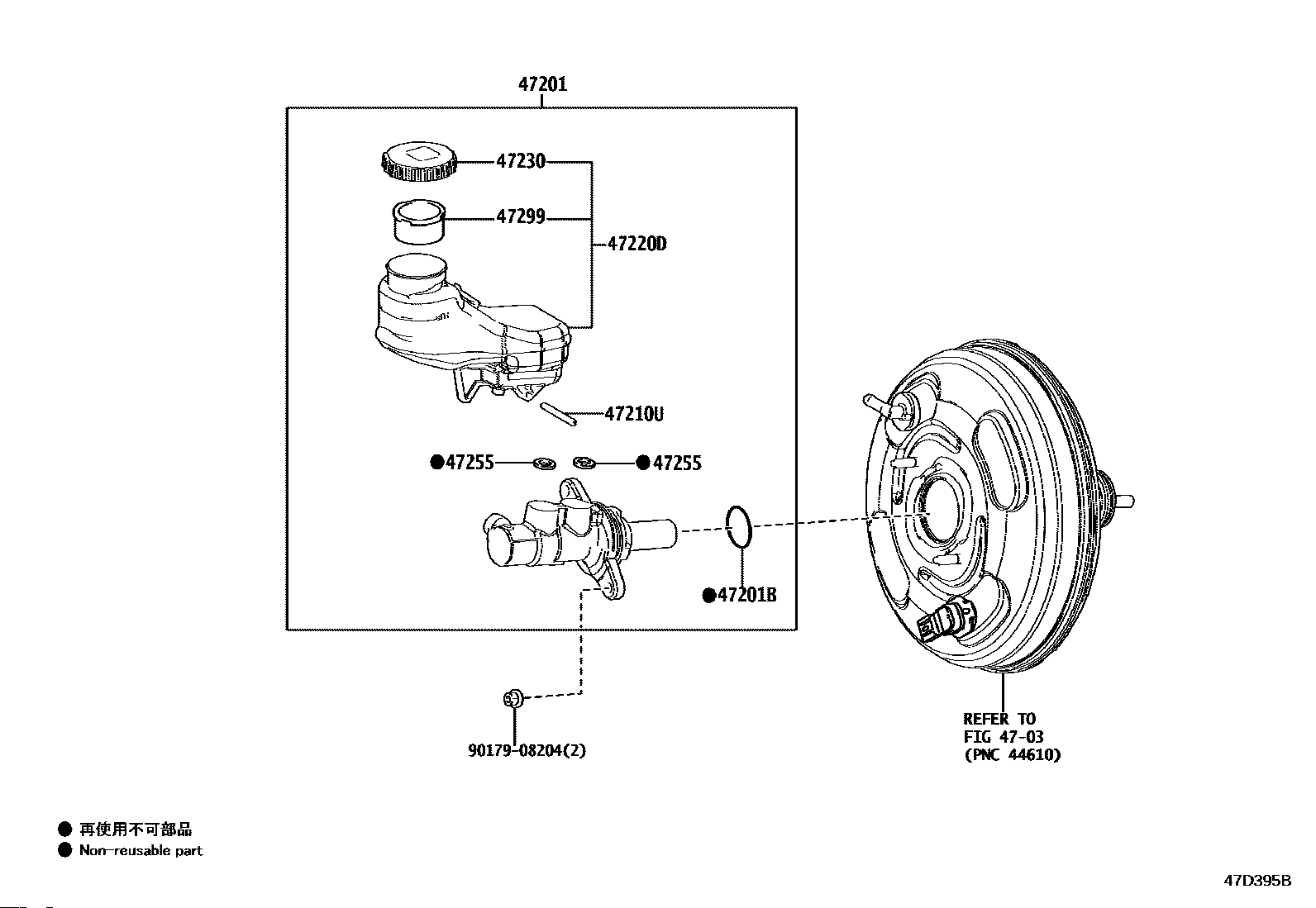 47201

47230

47299

47220D

47210U

●47255

●47255

●47201B

90179-08204(2)

REFER TO
FIG 47-03
(PNC 44610)

● 再使用不可部品
● Non-reusable part

47D395B