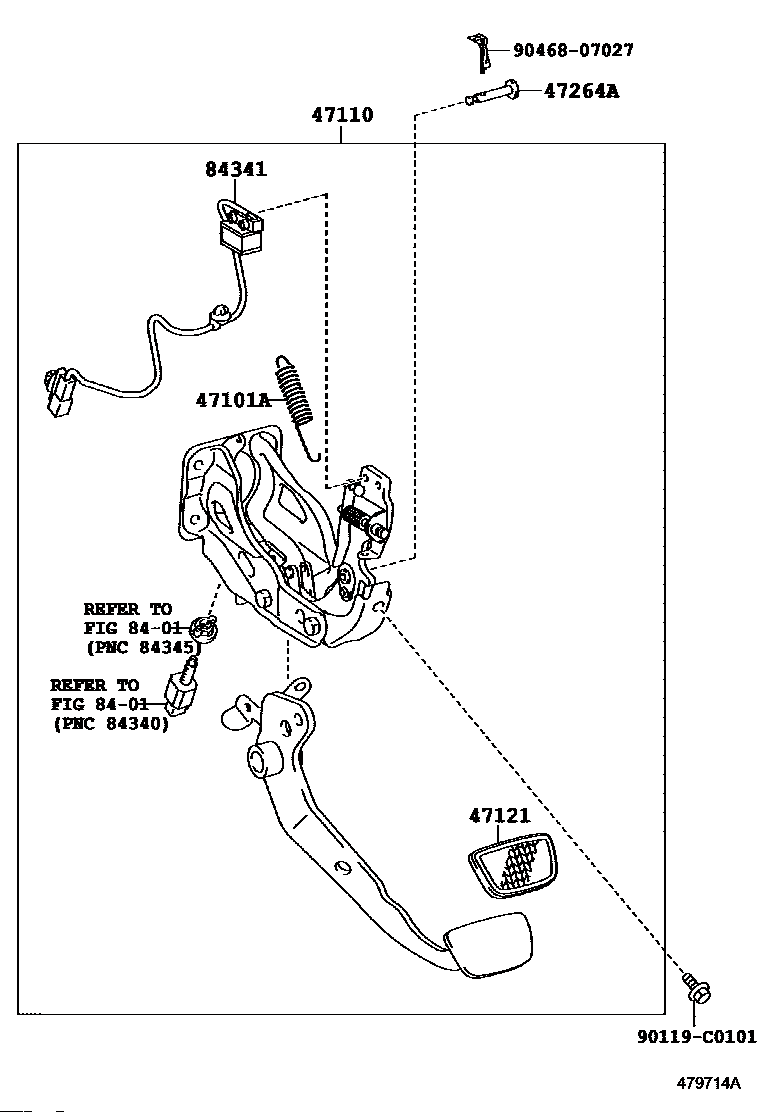 90468-07027
47264A
47110
84341
47101A
REFER TO
FIG 84-01
(PNC 84345)
REFER TO
FIG 84-01
(PNC 84340)
47121
90119-C0101
479714A