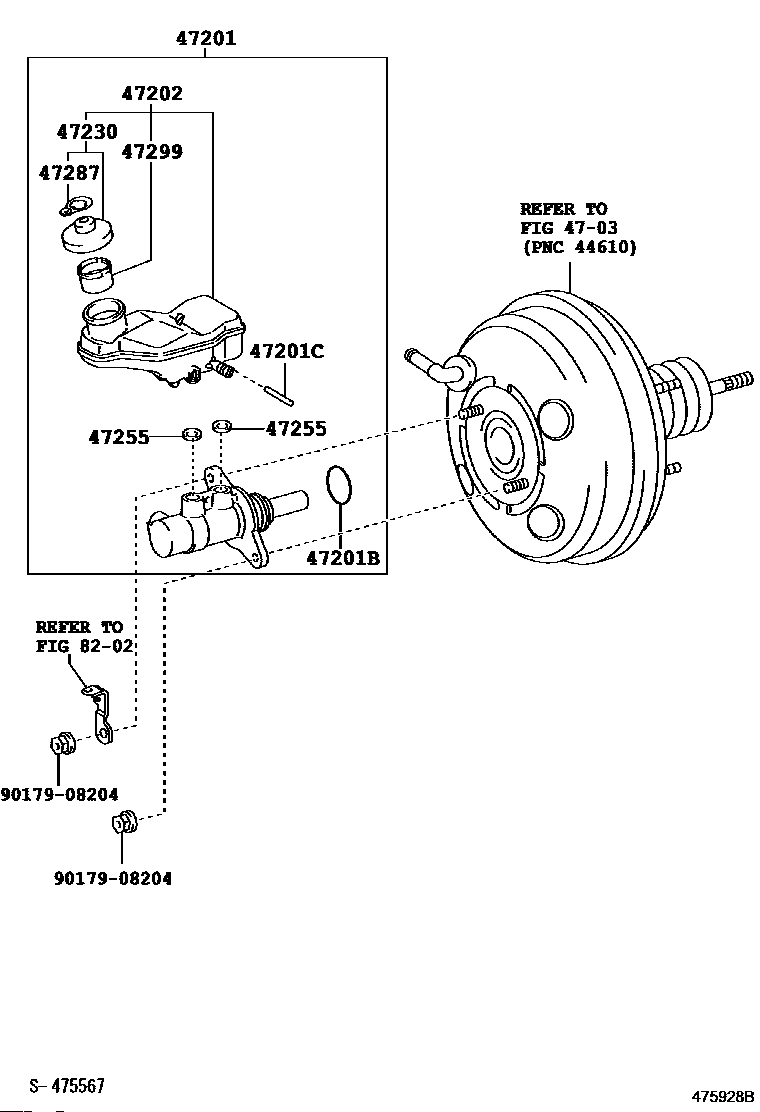 47201

47202

47230

47299

47287

REFER TO
FIG 47-03
(PNC 44610)

47201C

47255

47255

47201B

REFER TO
FIG 82-02

90179-08204

90179-08204

S-475567

475928B