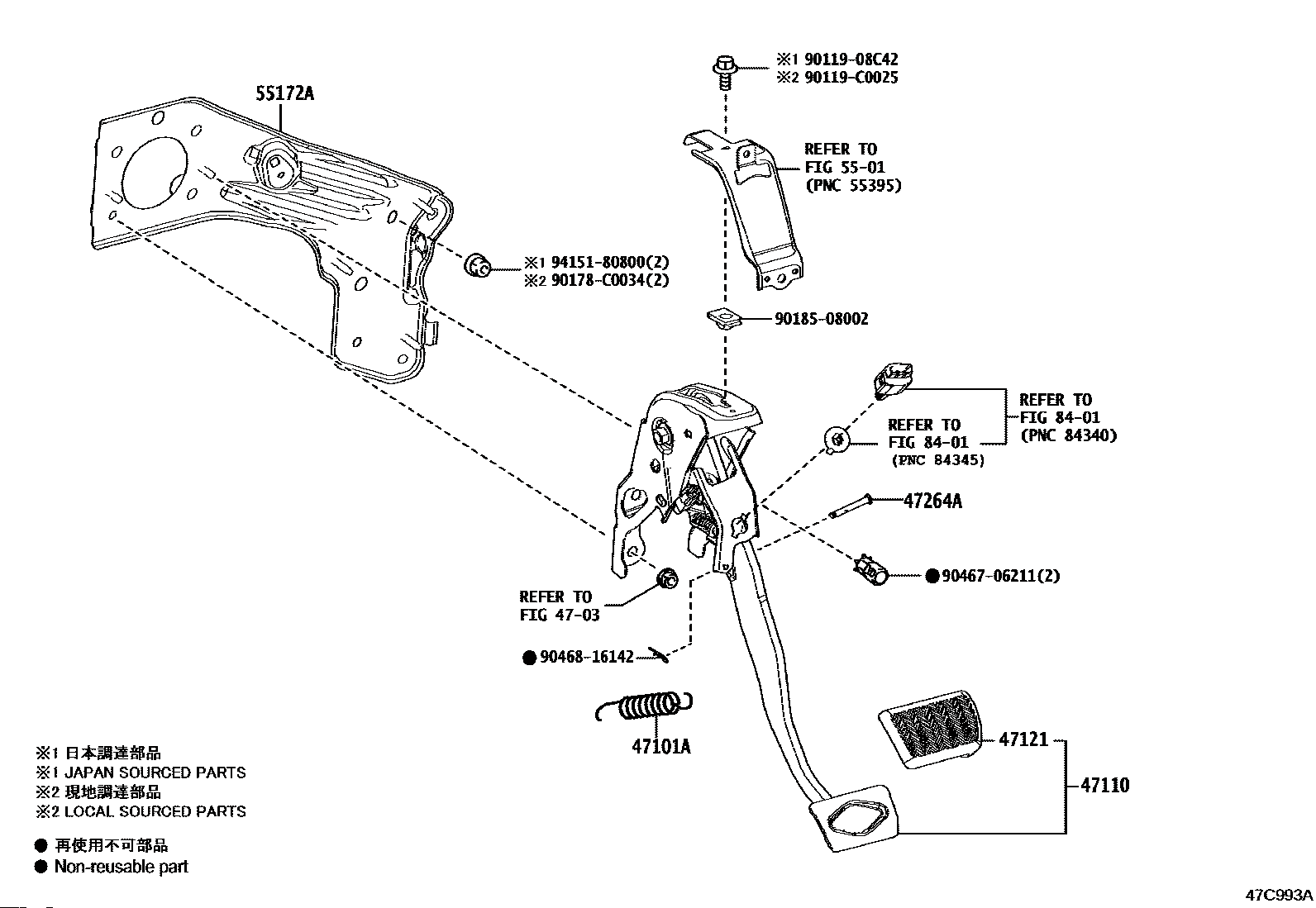 55172A

※1 90119-08C42
※2 90119-C0025

REFER TO
FIG 55-01
(PNC 55395)

※1 94151-80800(2)
※2 90178-C0034(2)

90185-08002

REFER TO
FIG 84-01
(PNC 84340)

REFER TO
FIG 84-01
(PNC 84345)

47264A

● 90467-06211(2)

REFER TO
FIG 47-03

● 90468-16142

47101A

47121

47110

※1 日本調達部品
※1 JAPAN SOURCED PARTS
※2 現地調達部品
※2 LOCAL SOURCED PARTS

● 再使用不可部品
● Non-reusable part

47C993A