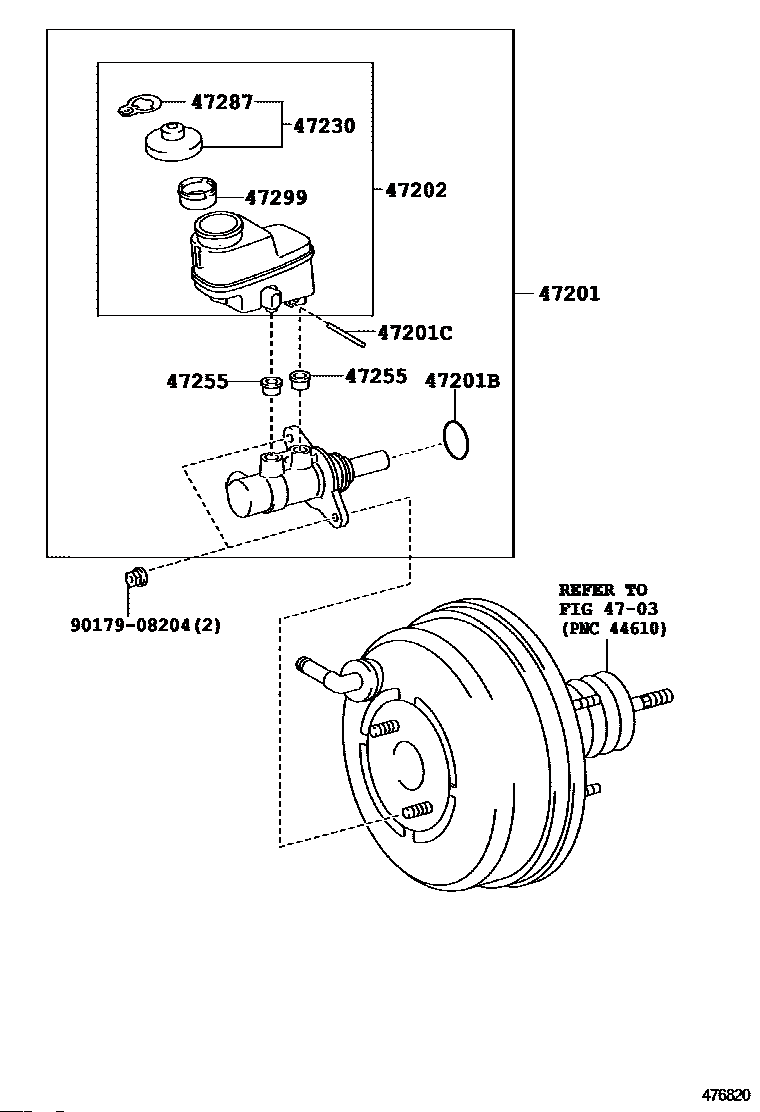 47287
47230
47299
47202
47201
47201C
47255
47255
47201B
90179-08204(2)
REFER TO
FIG 47-03
(PNC 44610)
476820