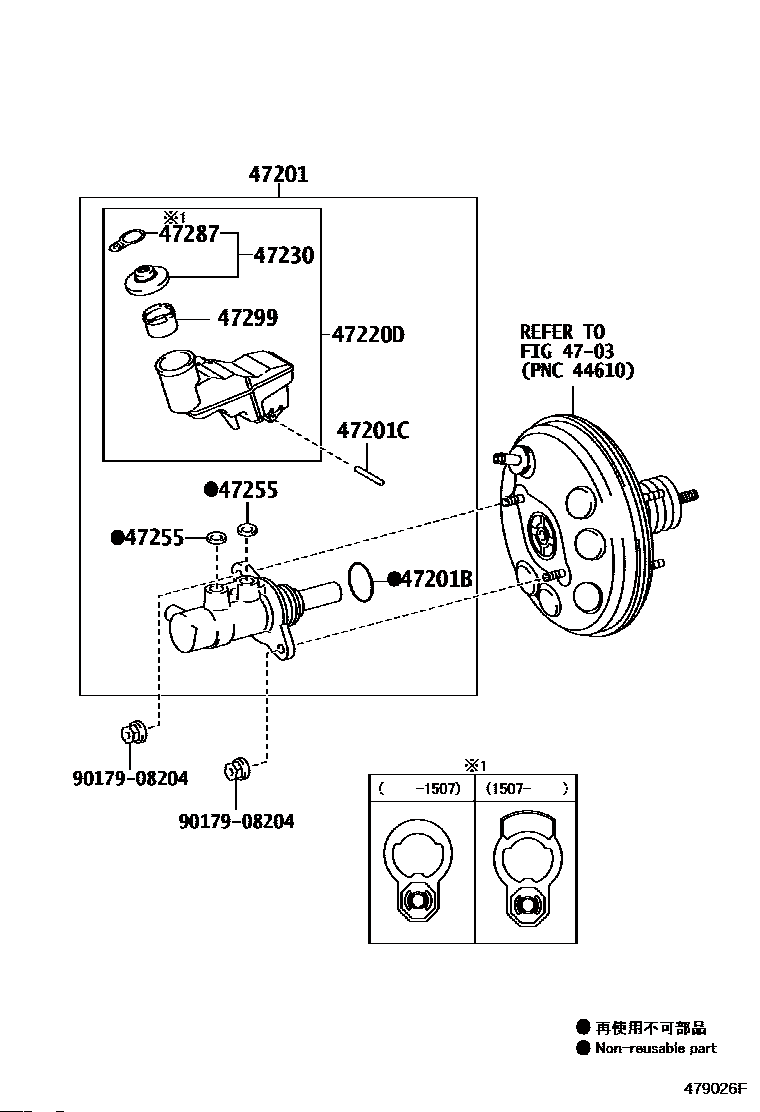 47201

※1
47287

47230

47299

47220D

REFER TO
FIG 47-03
(PNC 44610)

47201C

●47255

●47255

●47201B

90179-08204

90179-08204

※1

| ( -1507) | (1507- ) |
|---|---|
| | |

● 再使用不可部品
● Non-reusable part

479026F