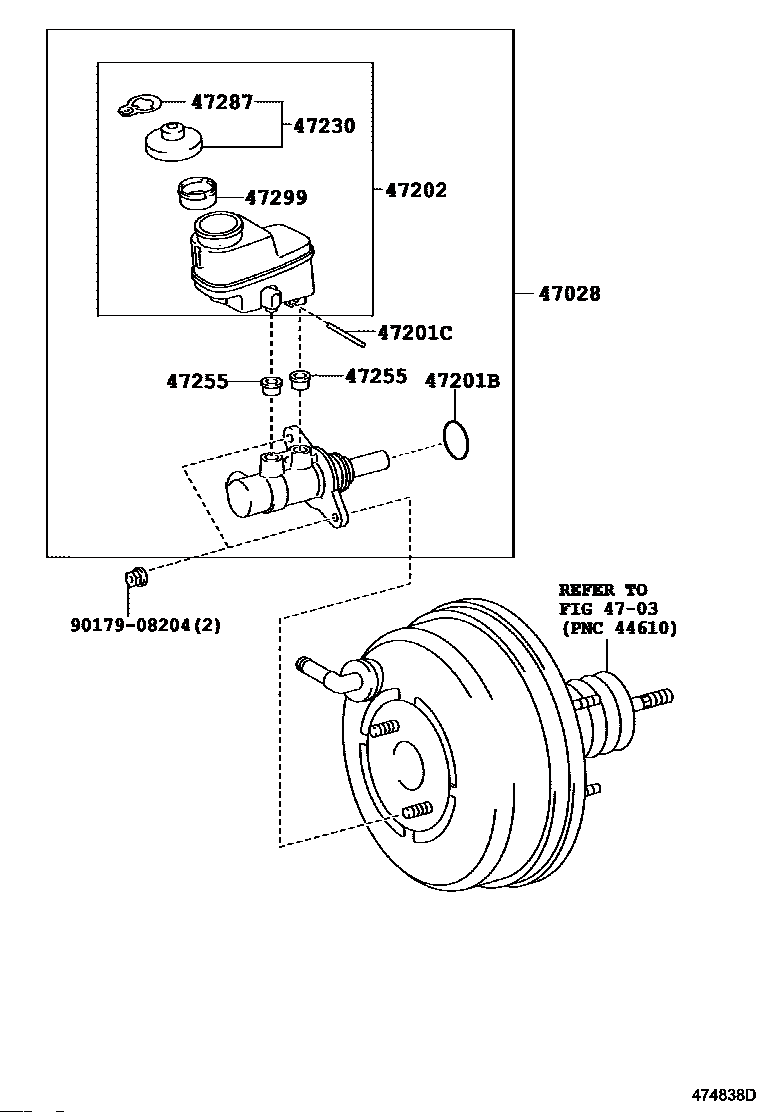 47287
47230
47299
47202
47028
47201C
47255
47255
47201B
90179-08204(2)
REFER TO
FIG 47-03
(PNC 44610)
474838D