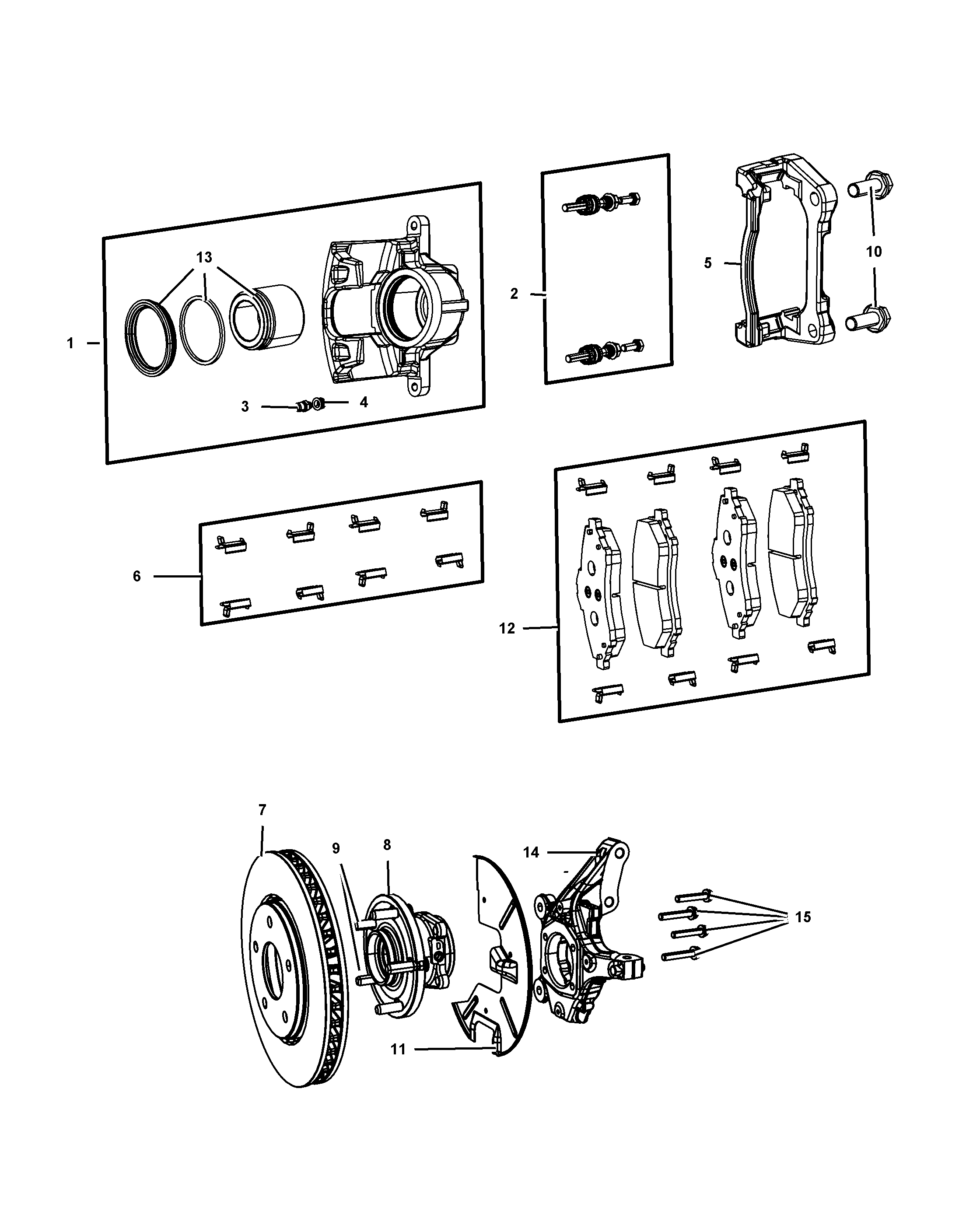 13
1
3
4
2
5
10
6
12
7
9
8
14
15
11