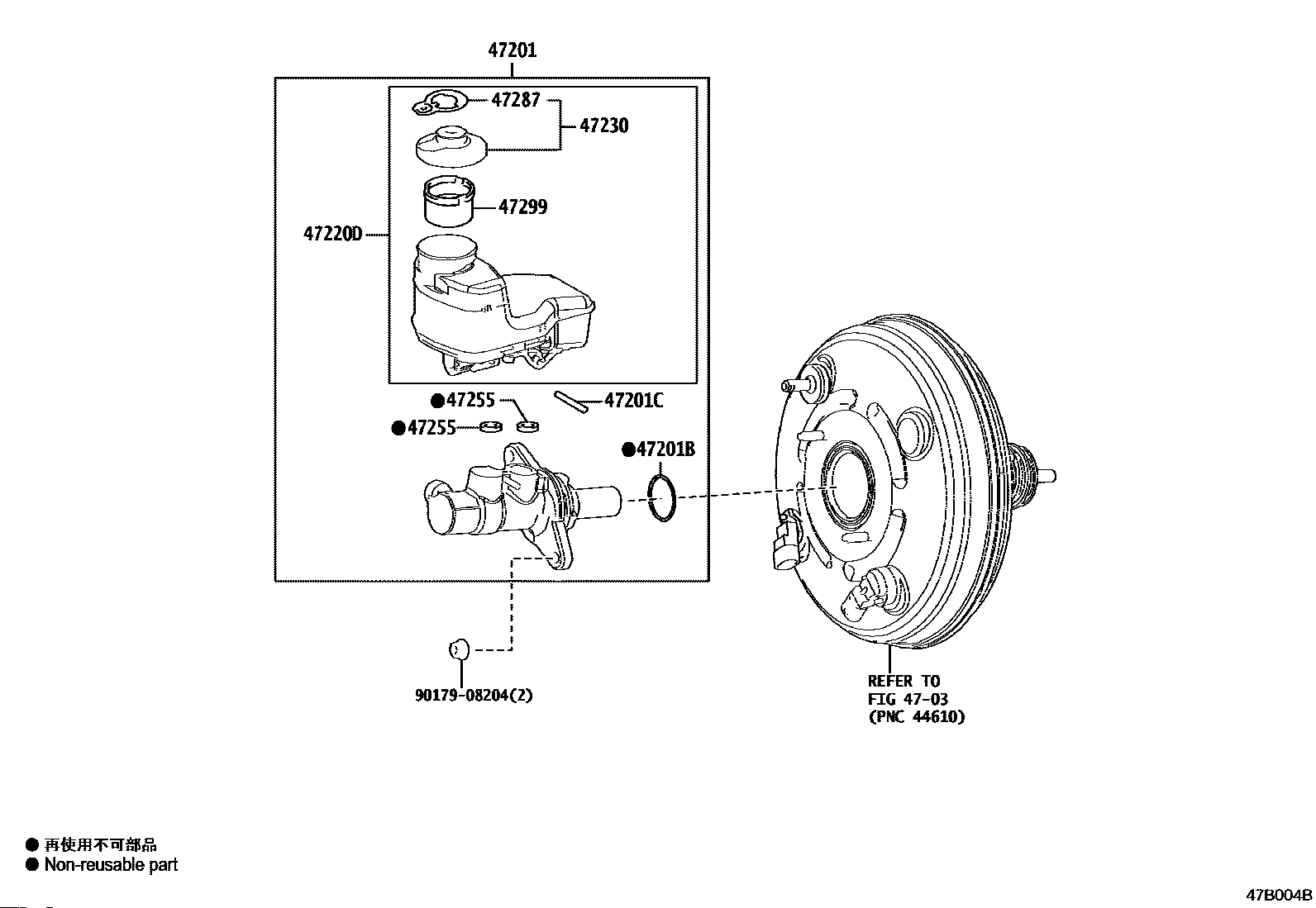 47201

47287

47230

47299

47220D

●47255

47201C

●47255

●47201B

90179-08204(2)

REFER TO
FIG 47-03
(PNC 44610)

● 再使用不可部品
● Non-reusable part

47B004B