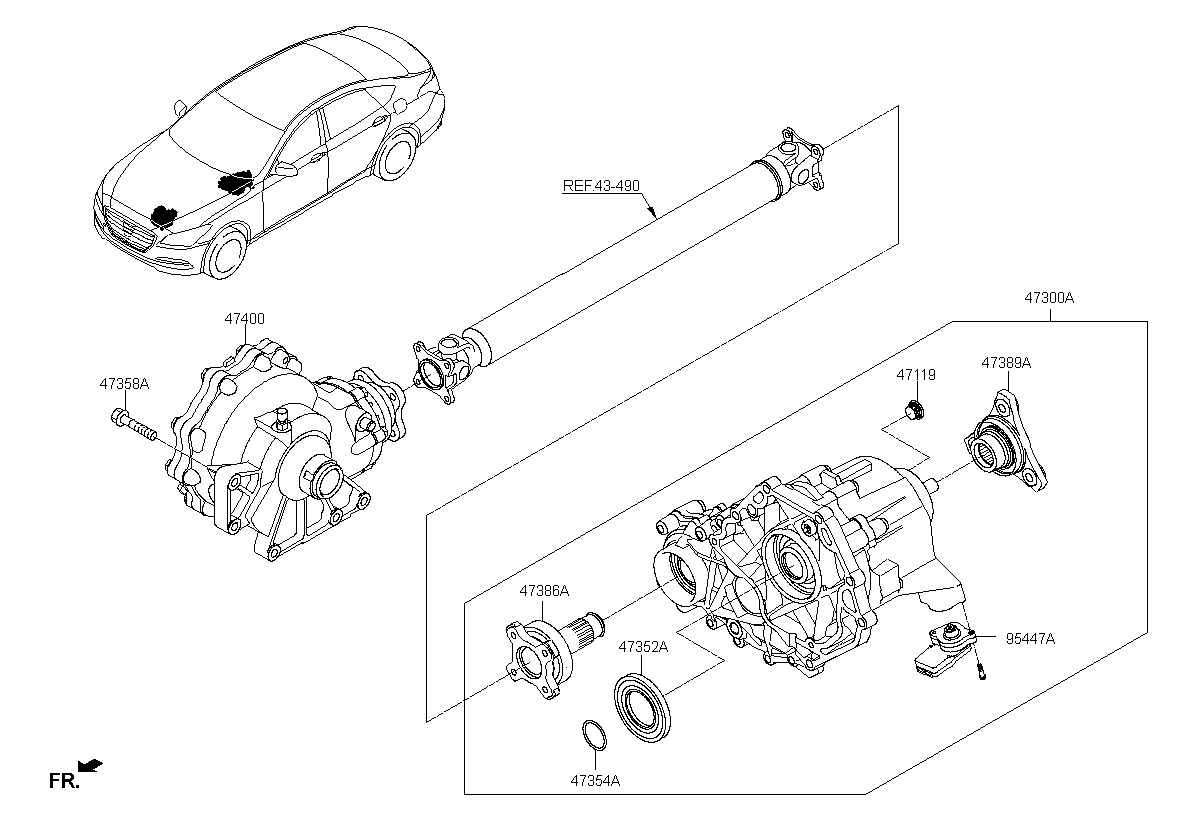 REF.43-490

47300A

47400

47358A

47119

47389A

47386A

47352A

95447A

47354A

FR.