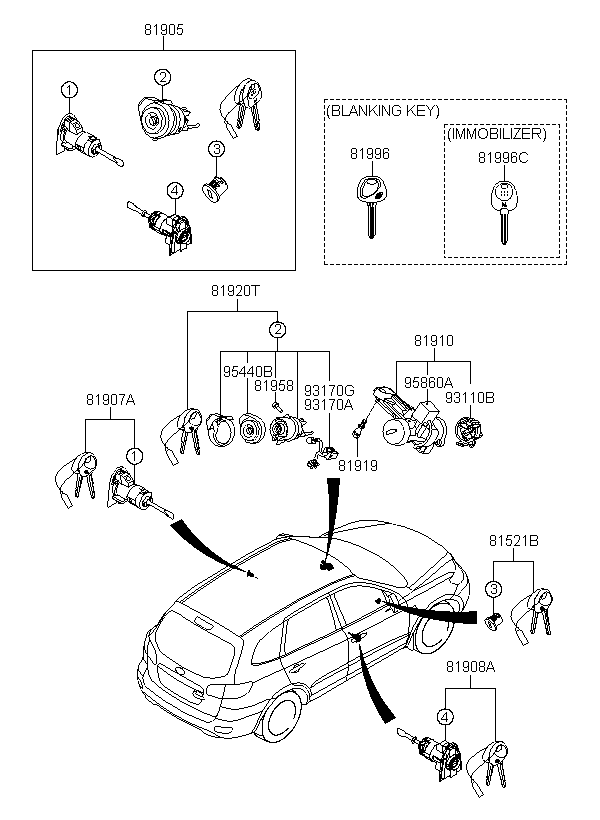 81905

1

2

3

4

(BLANKING KEY)

81996

(IMMOBILIZER)

81996C

81920T

2

95440B

81958

93170G

93170A

81910

95860A

93110B

81919

81907A

1

81521B

3

81908A

4