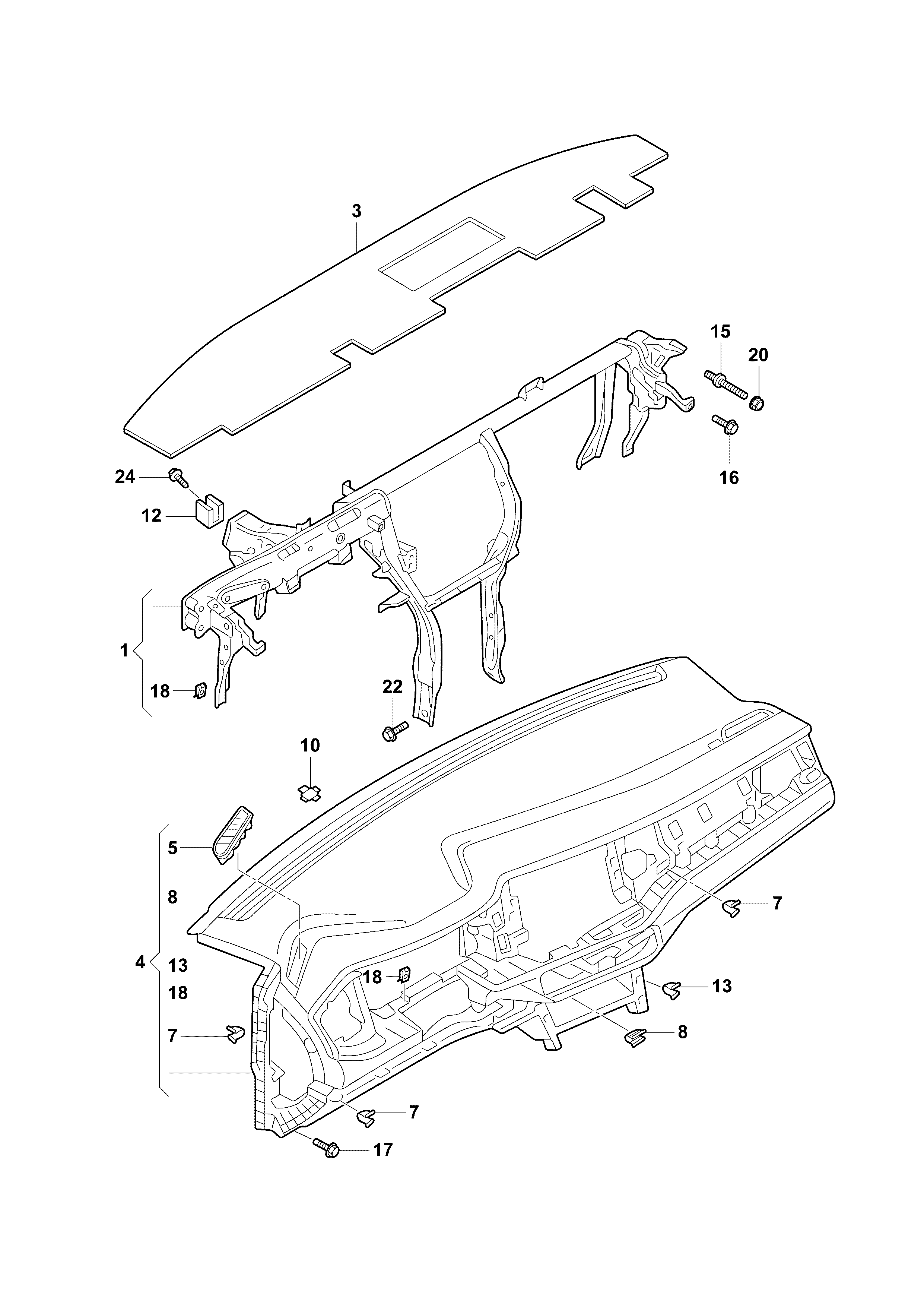 3
15
20
16
24
12
1
18
22
10
5
8
4
13
18
7
18
7
13
8
7
17