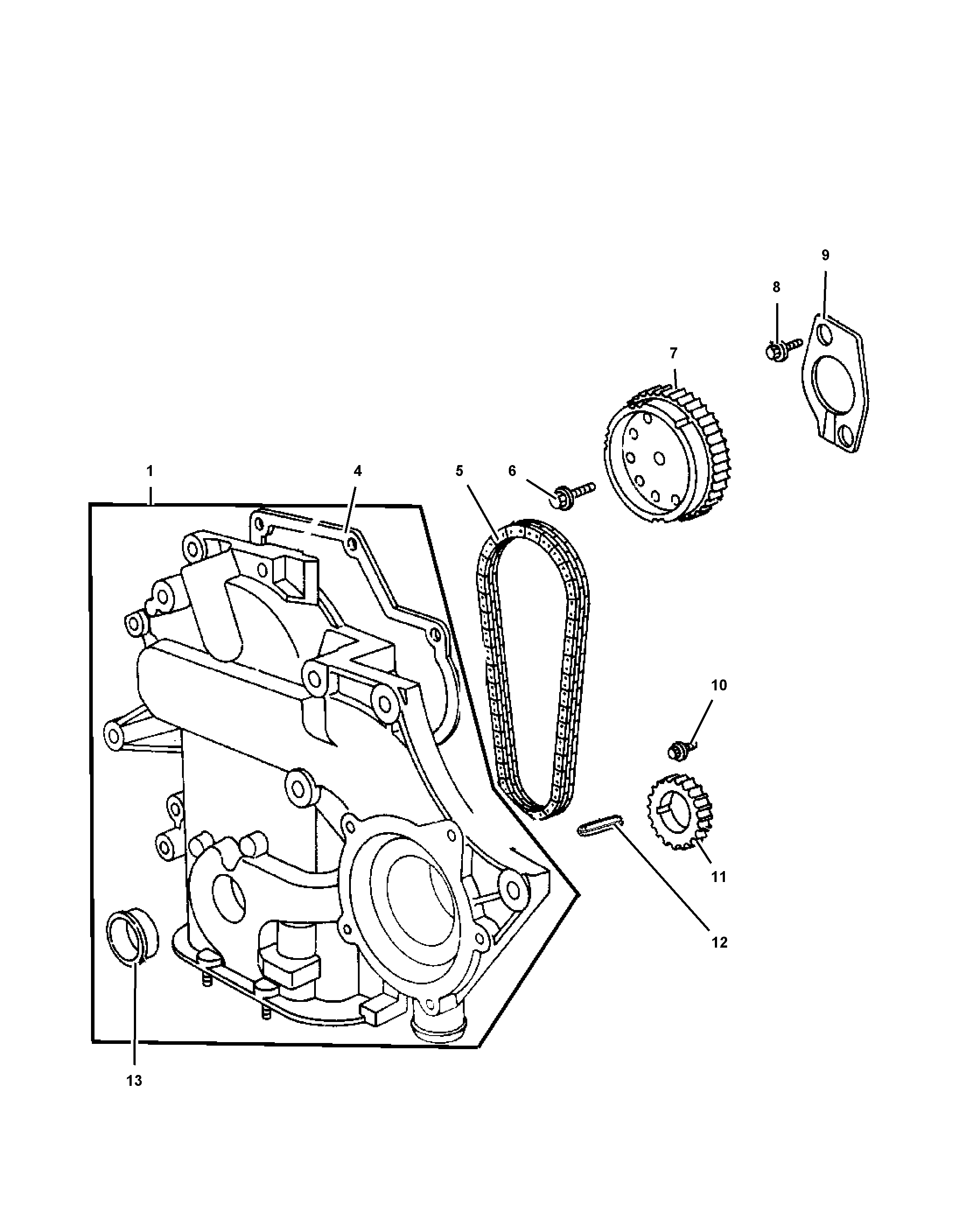 9
8
7
1
4
5
6
10
11
12
13