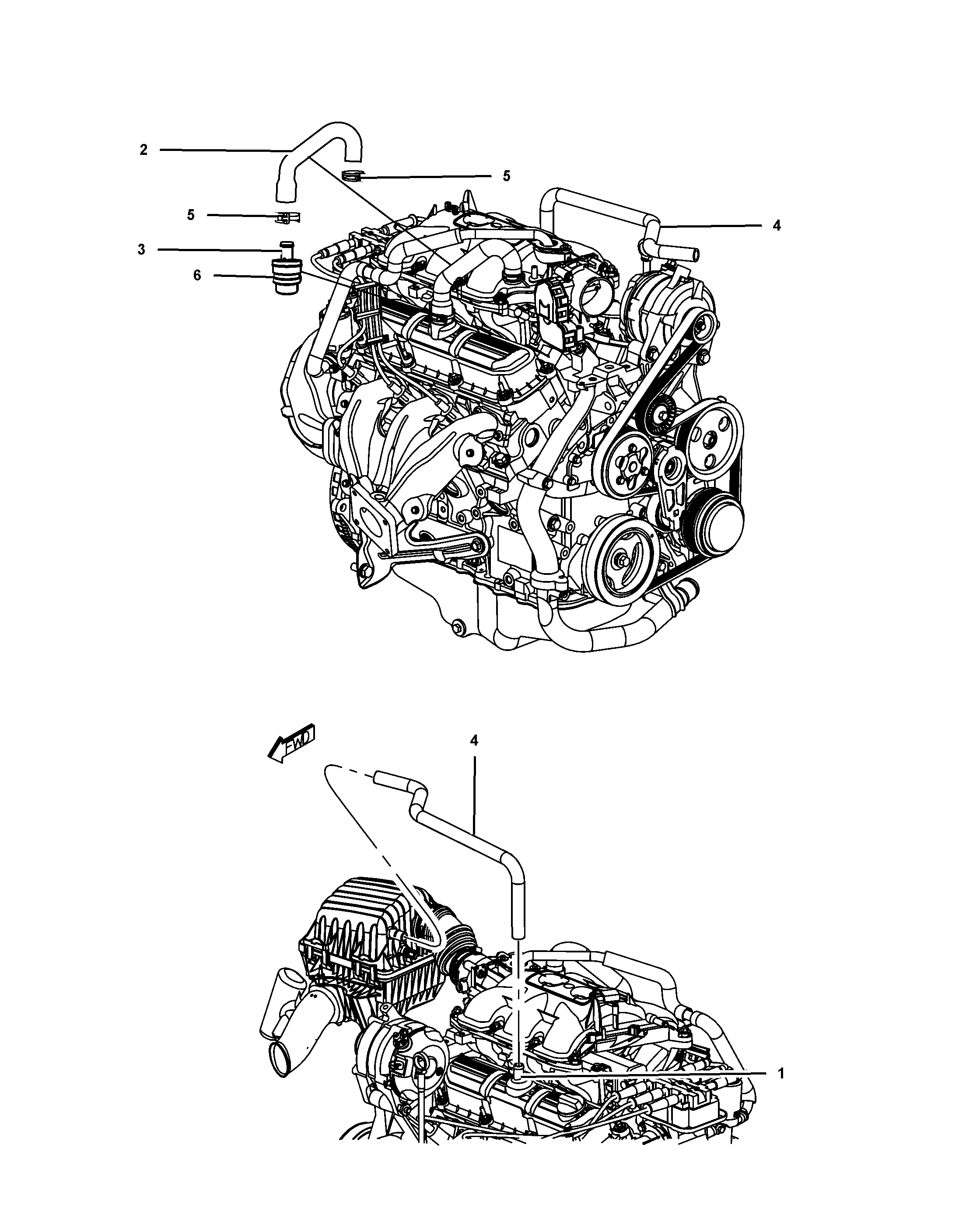 2
5
5
4
3
6
FWD
4
1