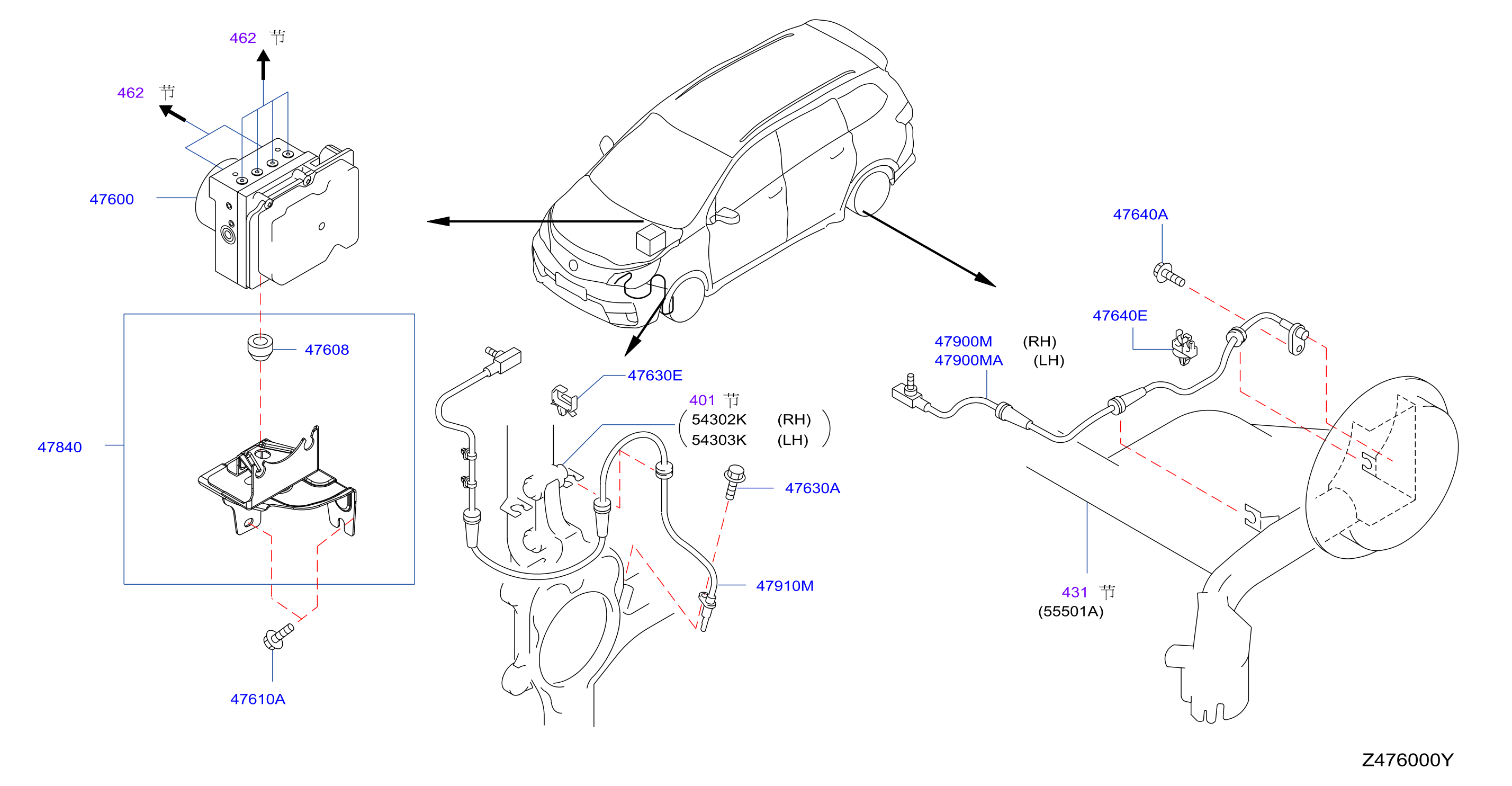 462 节

462 节

47600

47608

47840

47610A

47630E

401 节
54302K (RH)
54303K (LH)

47630A

47910M

47640A

47640E

47900M (RH)
47900MA (LH)

431 节
(55501A)

Z476000Y