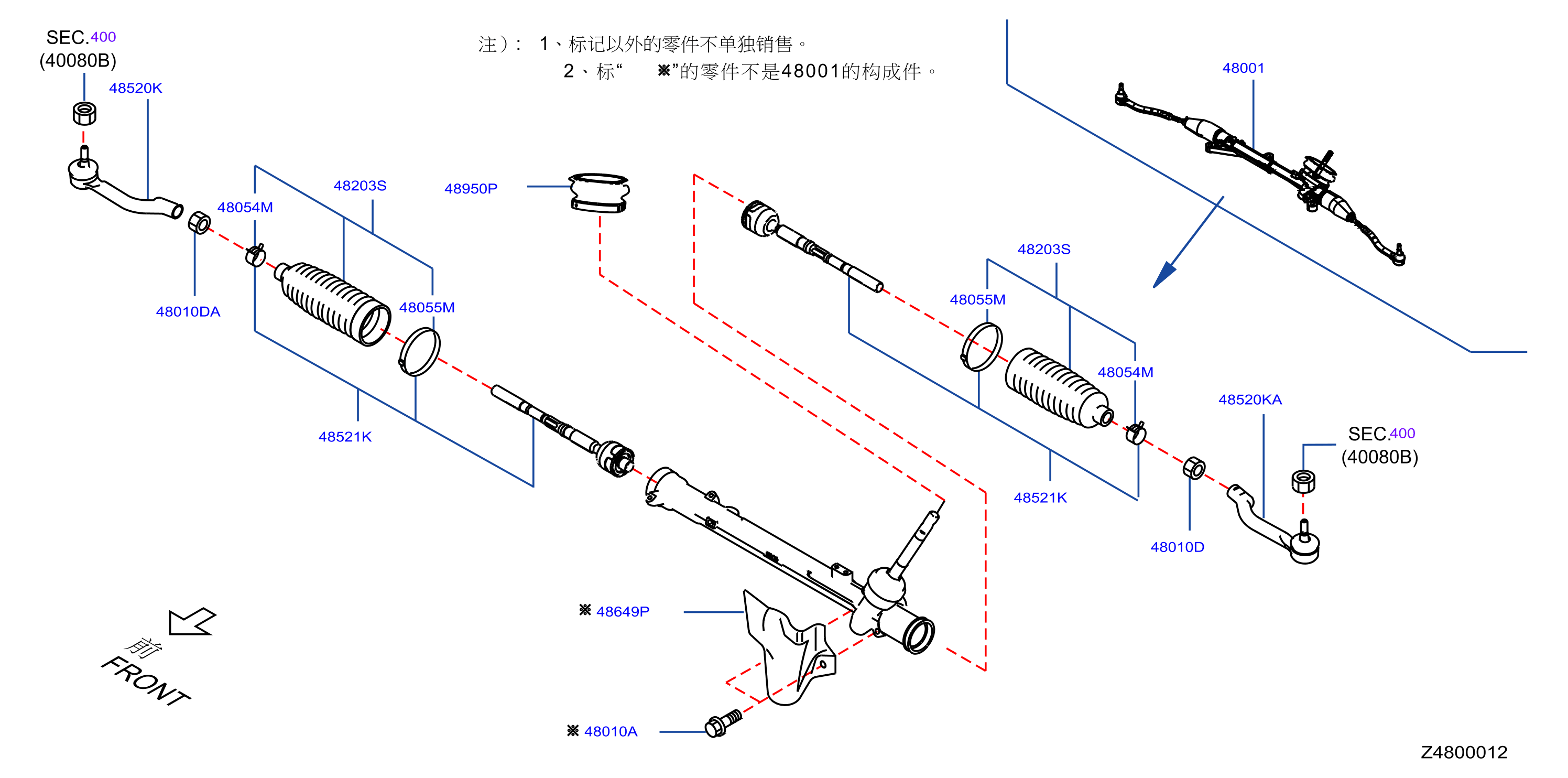 SEC.400
(40080B)
48520K

注）： 1、标记以外的零件不单独销售。
2、标“ ※”的零件不是48001的构成件。

48001

48203S
48950P
48054M
48010DA
48055M
48521K

48203S
48055M
48054M
48520KA
SEC.400
(40080B)
48521K
48010D

※ 48649P
※ 48010A

前
FRONT

Z4800012