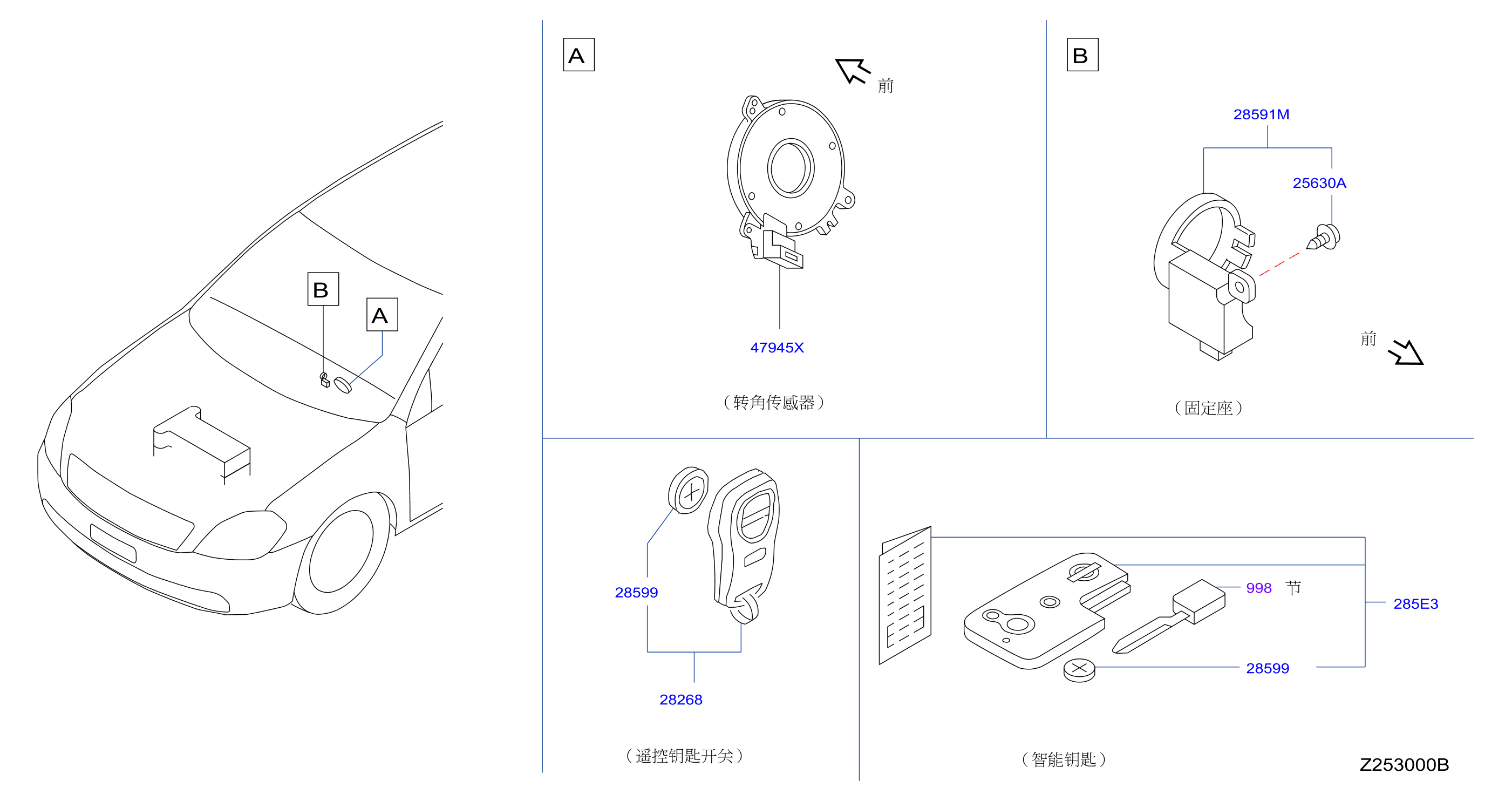 B
A

A
前
47945X
（转角传感器）

B
28591M
25630A
前
（固定座）

28599
28268
（遥控钥匙开关）

998 节
285E3
28599
（智能钥匙）

Z253000B