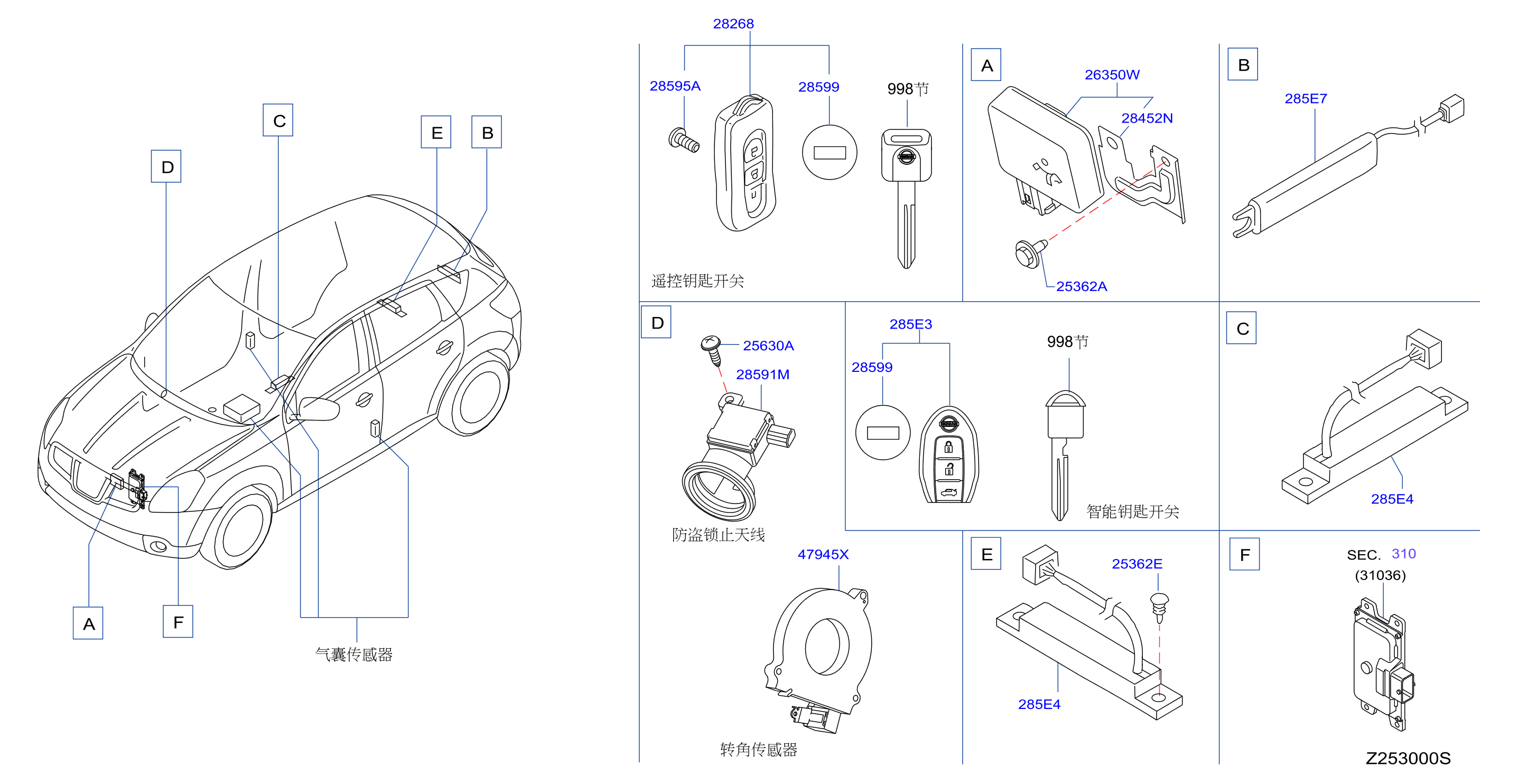 C
E
B
D
A
F
气囊传感器

28268
28595A
28599
998节
遥控钥匙开关

A
26350W
28452N
25362A

B
285E7

D
25630A
28591M
防盗锁止天线

285E3
28599
998节
智能钥匙开关

C
285E4

47945X
转角传感器

E
25362E
285E4

F
SEC. 310
(31036)

Z253000S